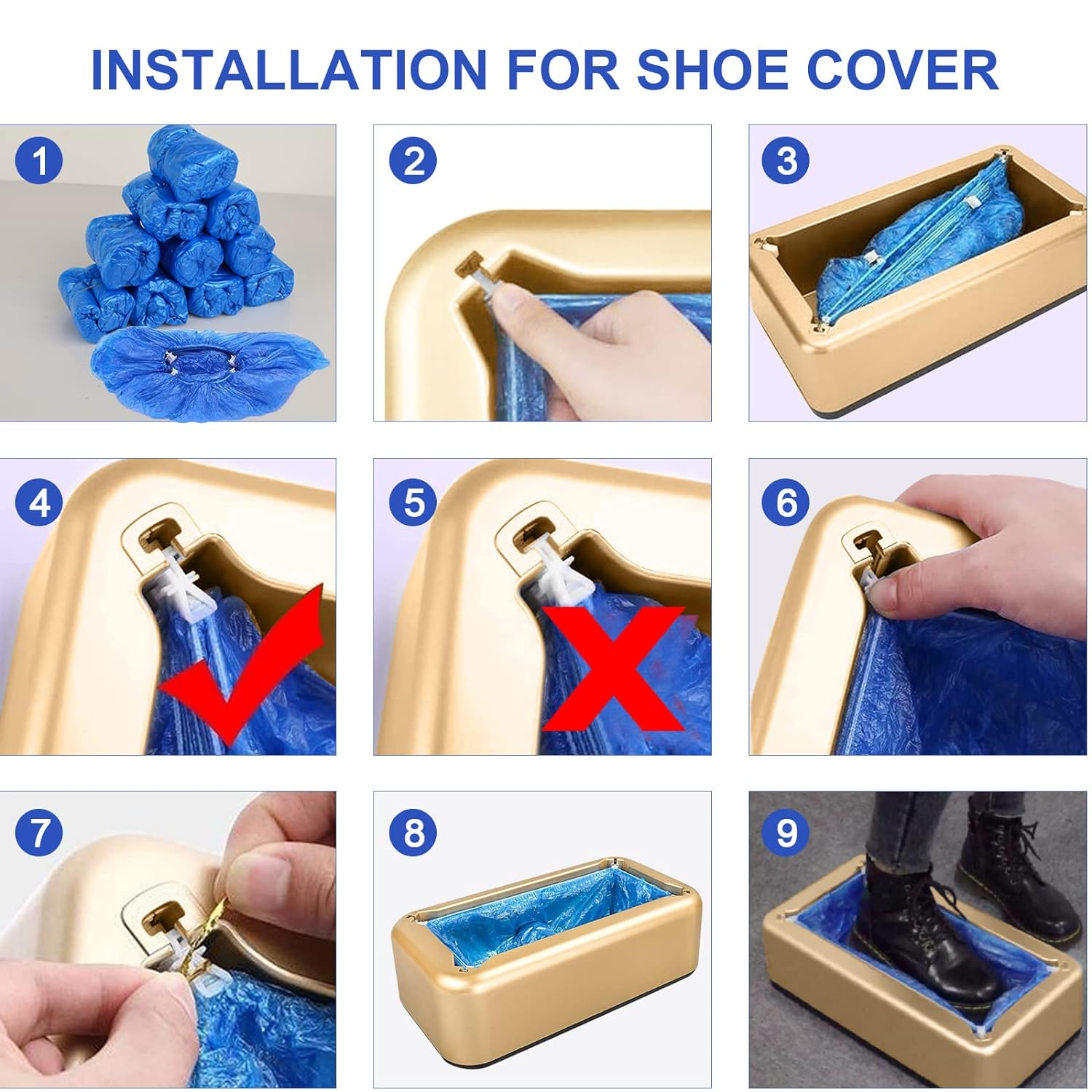 INSTALLATION FOR SHOE COVER

1

2

3

4

5

6

7

8

9