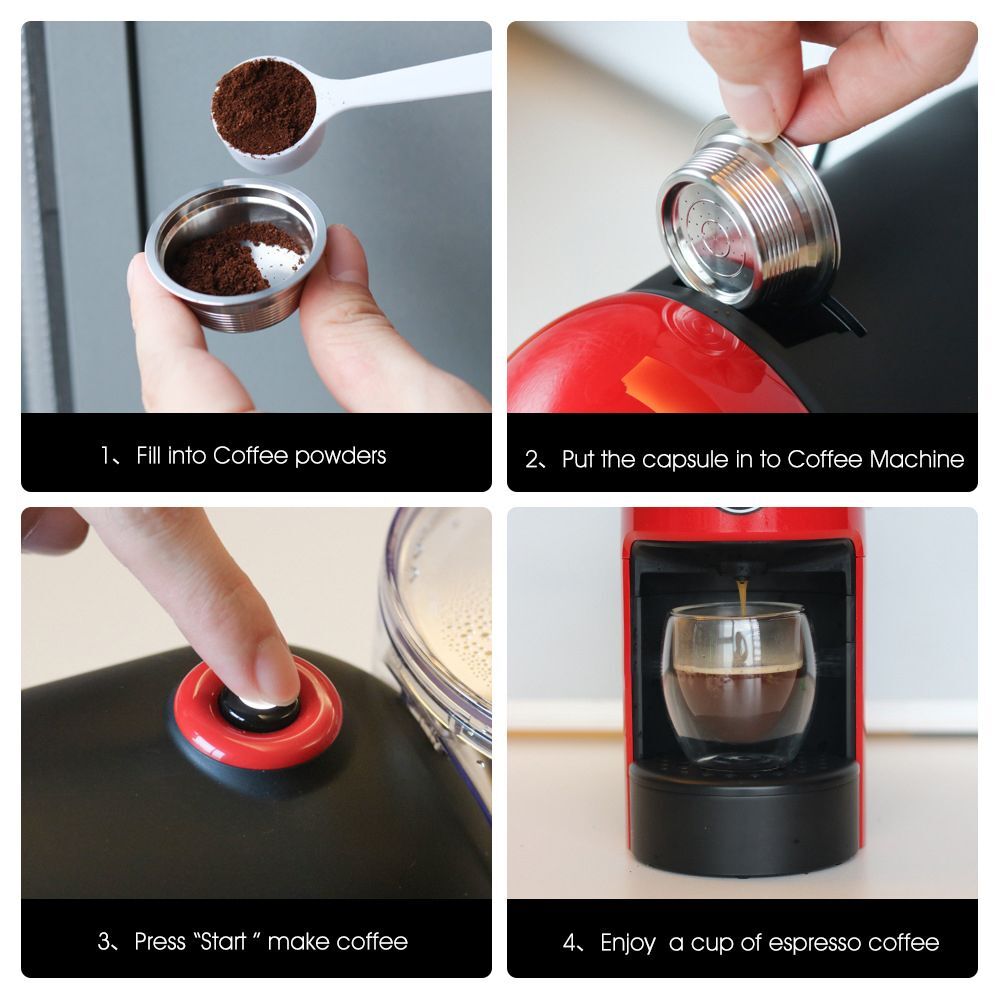 1、Fill into Coffee powders

2、Put the capsule in to Coffee Machine

3、Press "Start " make coffee

4、Enjoy a cup of espresso coffee