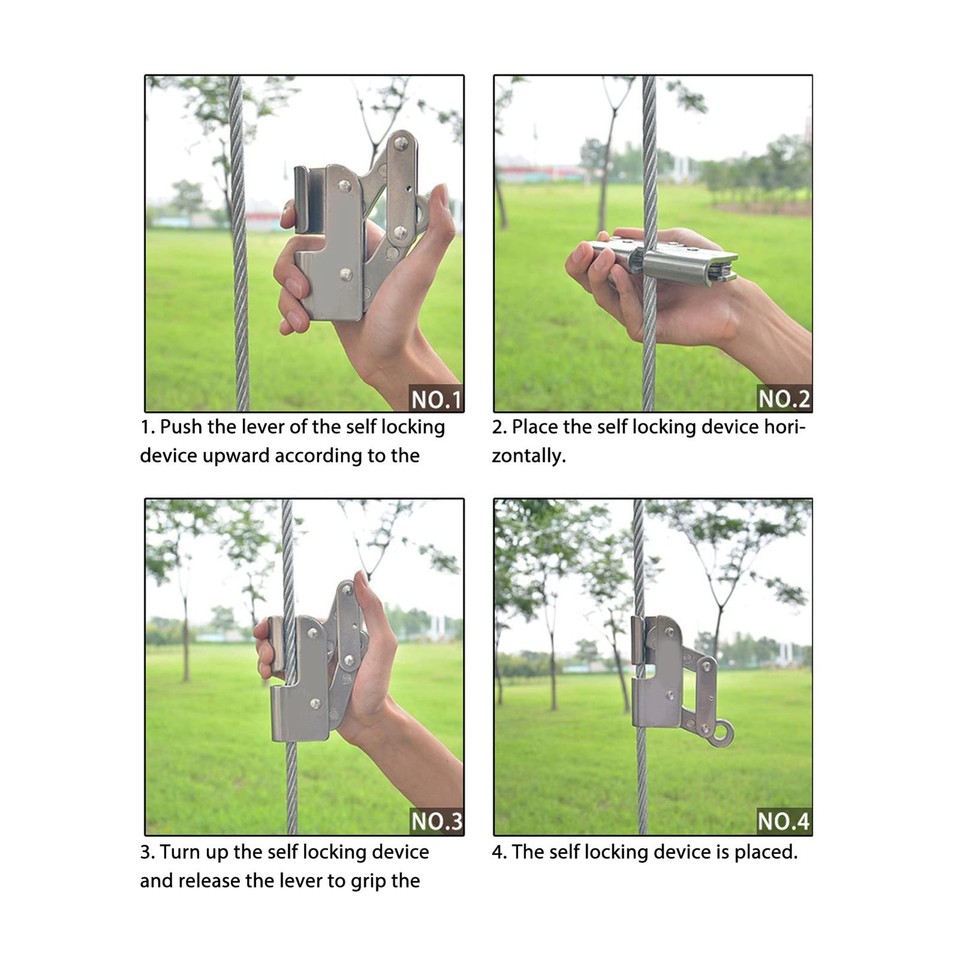 NO.1

1. Push the lever of the self locking device upward according to the

NO.2

2. Place the self locking device horizontally.

NO.3

3. Turn up the self locking device and release the lever to grip the

NO.4

4. The self locking device is placed.