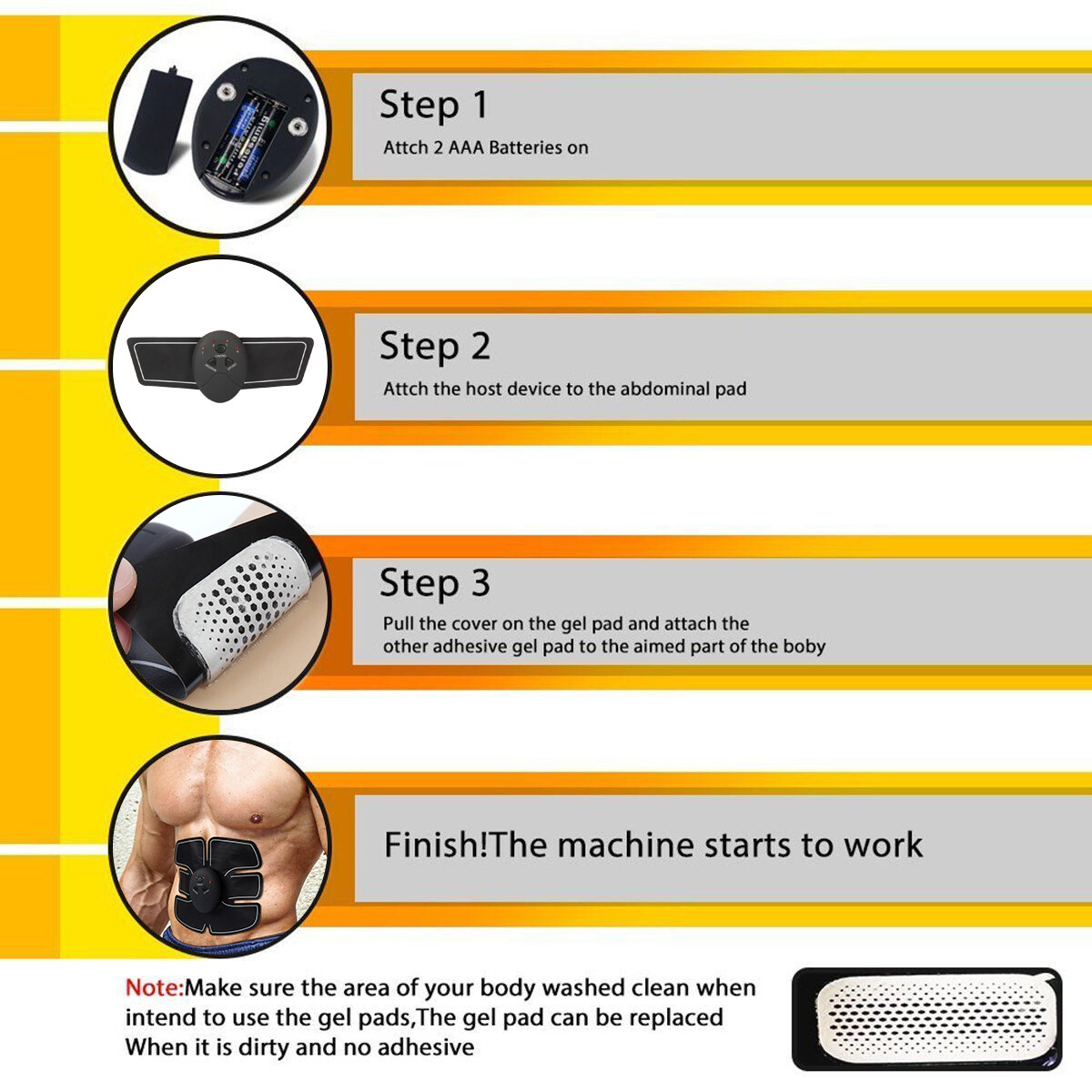 Step 1
Attch 2 AAA Batteries on

Step 2
Attch the host device to the abdominal pad

Step 3
Pull the cover on the gel pad and attach the other adhesive gel pad to the aimed part of the boby

Finish!The machine starts to work

Note:Make sure the area of your body washed clean when intend to use the gel pads,The gel pad can be replaced When it is dirty and no adhesive