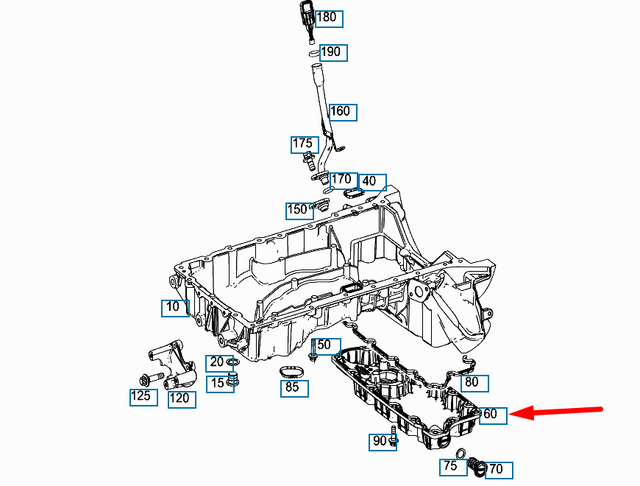 180
190
160
175
170
40
150
10
50
20
15
85
125
120
80
60
90
75
70