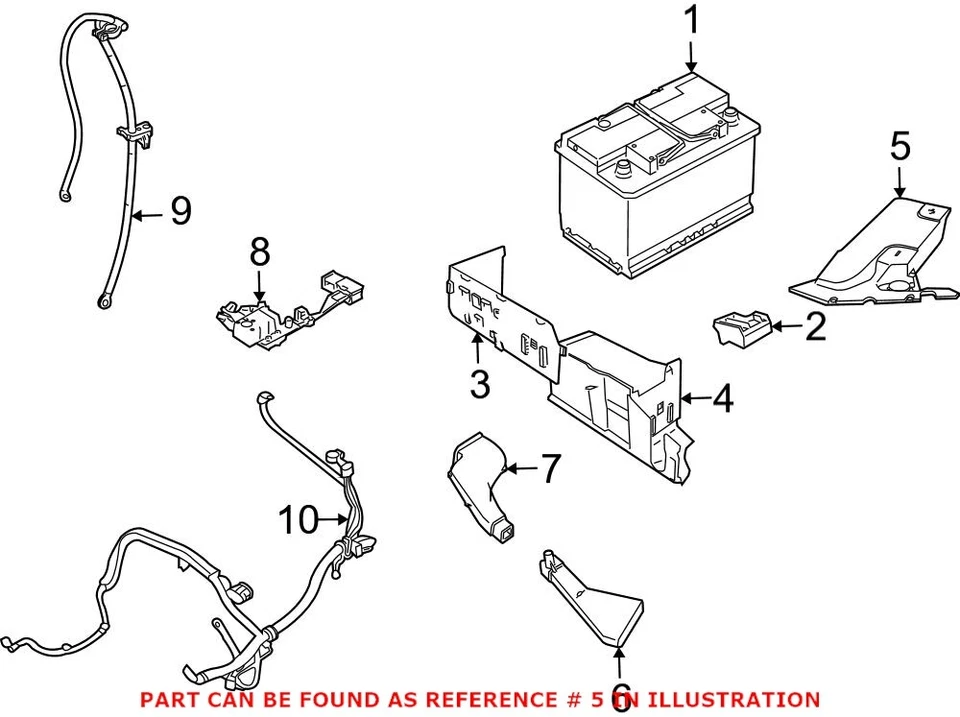 1
5
9
8
2
3
4
7
10
6
PART CAN BE FOUND AS REFERENCE # 5 IN ILLUSTRATION