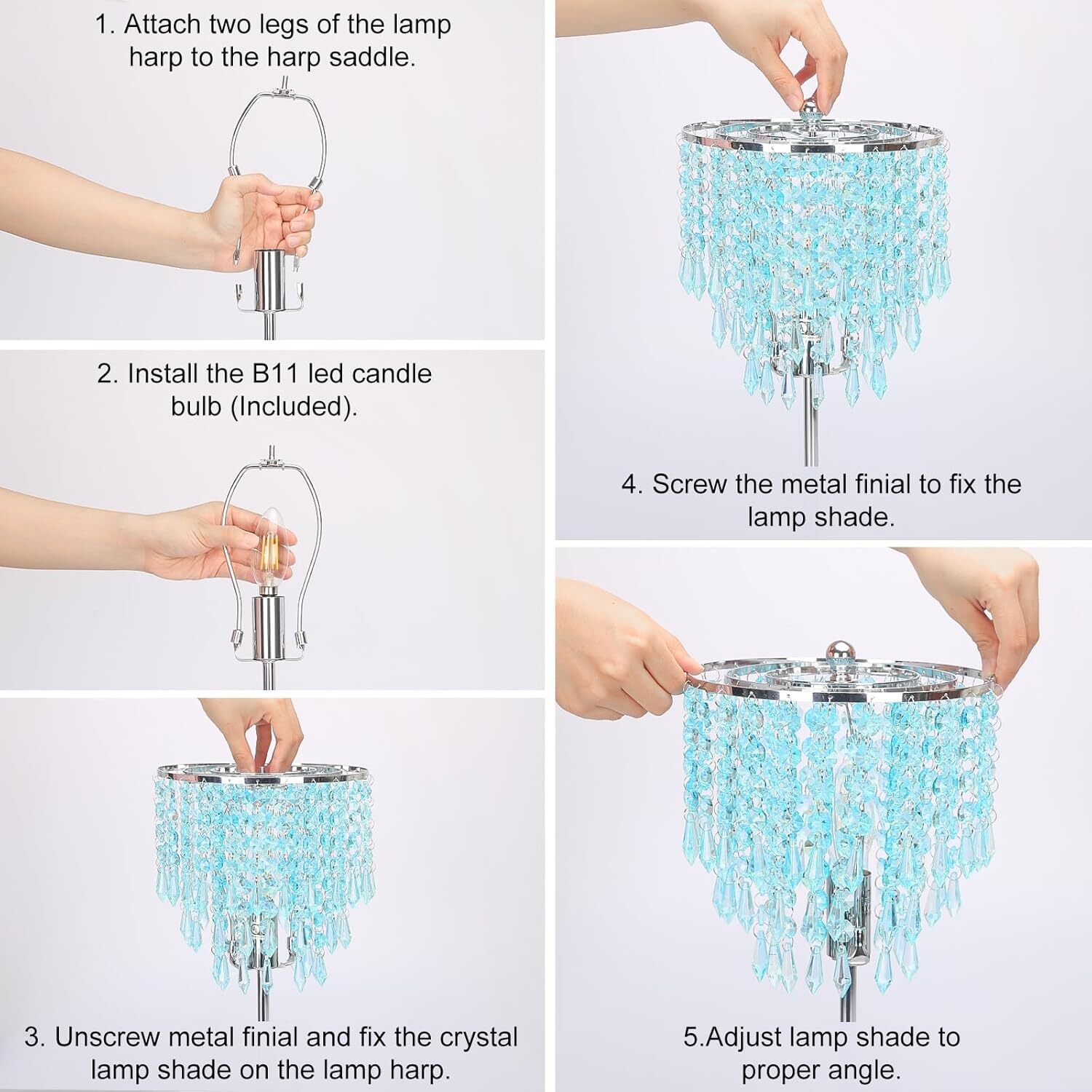 1. Attach two legs of the lamp harp to the harp saddle.

2. Install the B11 led candle bulb (Included).

3. Unscrew metal finial and fix the crystal lamp shade on the lamp harp.

4. Screw the metal finial to fix the lamp shade.

5.Adjust lamp shade to proper angle.