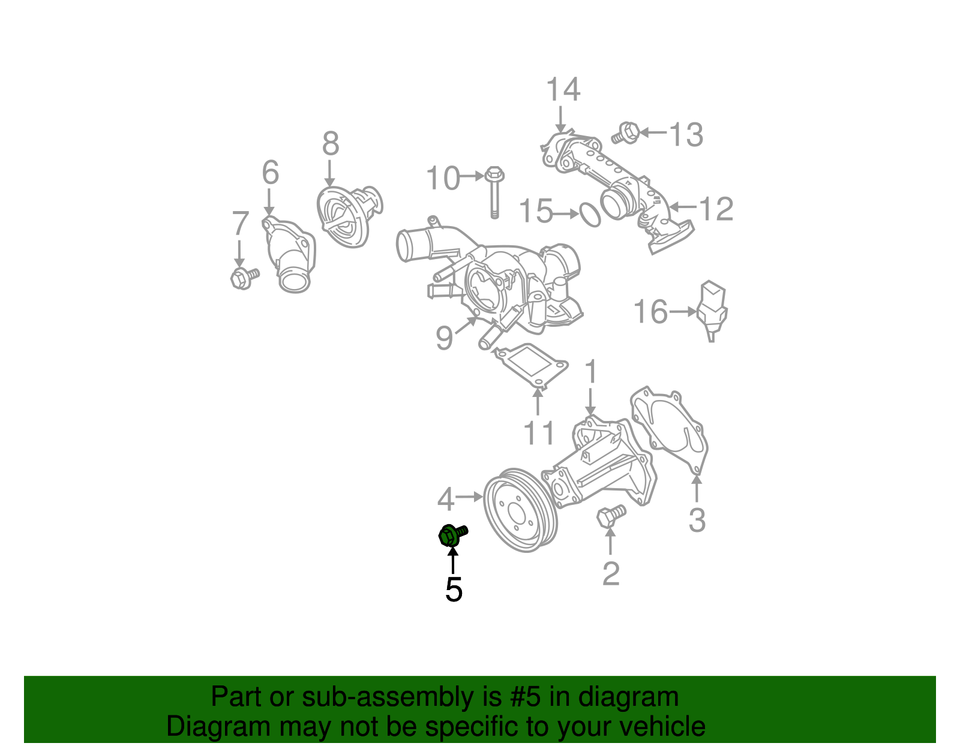 14
13
8
6
10
15
12
7
16
9
1
11
4
3
2
5

Part or sub-assembly is #5 in diagram
Diagram may not be specific to your vehicle