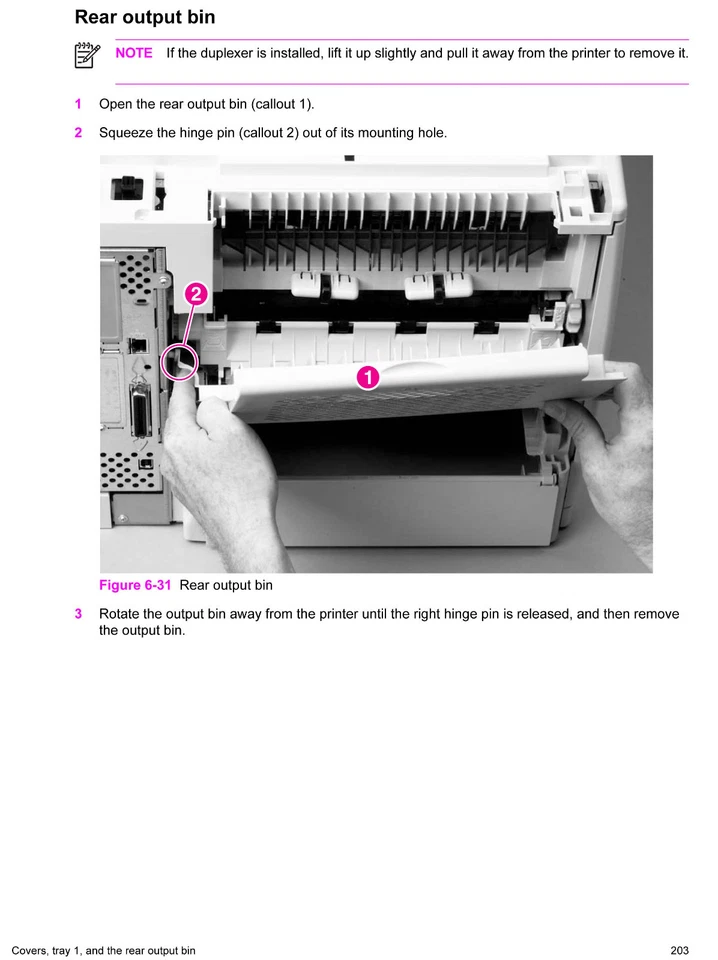 Rear output bin

NOTE If the duplexer is installed, lift it up slightly and pull it away from the printer to remove it.

1 Open the rear output bin (callout 1).

2 Squeeze the hinge pin (callout 2) out of its mounting hole.

2

1

Figure 6-31 Rear output bin

3 Rotate the output bin away from the printer until the right hinge pin is released, and then remove the output bin.

Covers, tray 1, and the rear output bin 203