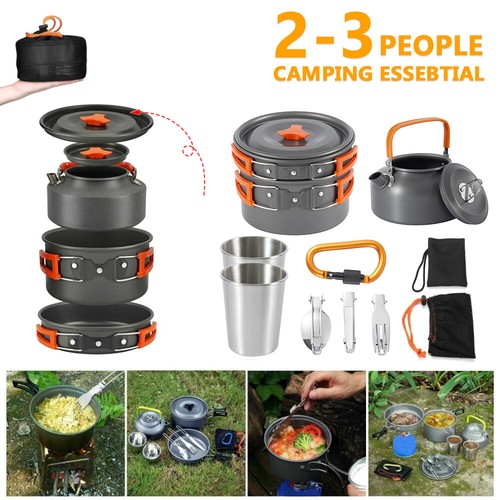 2-3 PEOPLE
CAMPING ESSEBTIAL