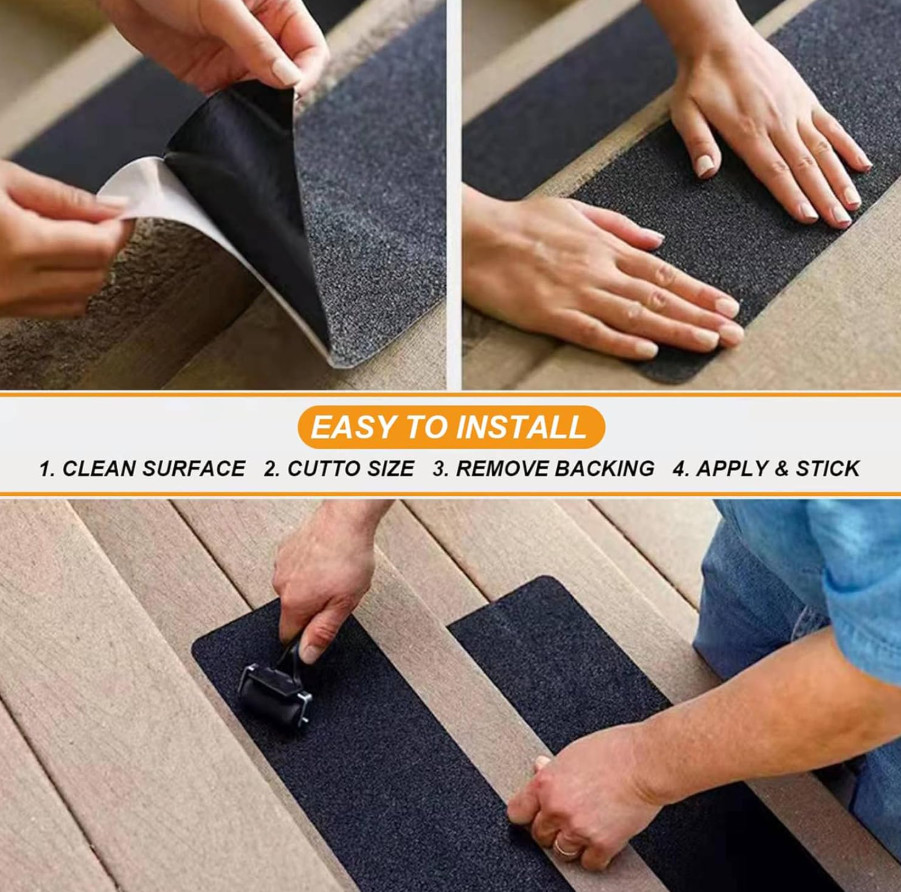 EASY TO INSTALL

1. CLEAN SURFACE 2. CUTTO SIZE 3. REMOVE BACKING 4. APPLY & STICK