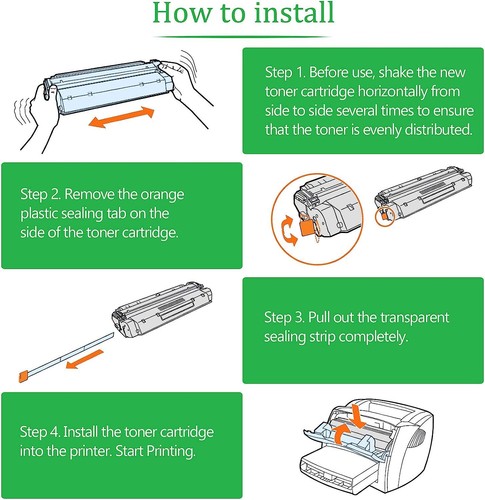 How to install

Step 1. Before use, shake the new toner cartridge horizontally from side to side several times to ensure that the toner is evenly distributed.

Step 2. Remove the orange plastic sealing tab on the side of the toner cartridge.

Step 3. Pull out the transparent sealing strip completely.

Step 4. Install the toner cartridge into the printer. Start Printing.