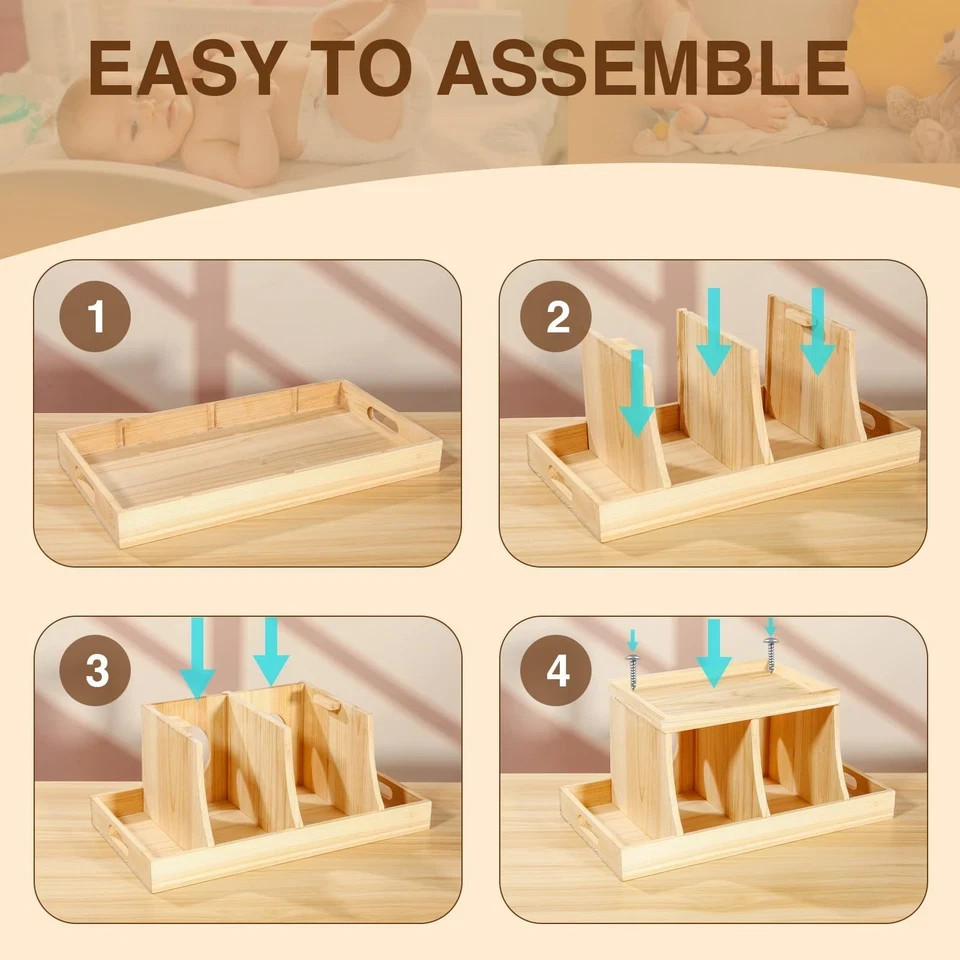 EASY TO ASSEMBLE

1

2

3

4