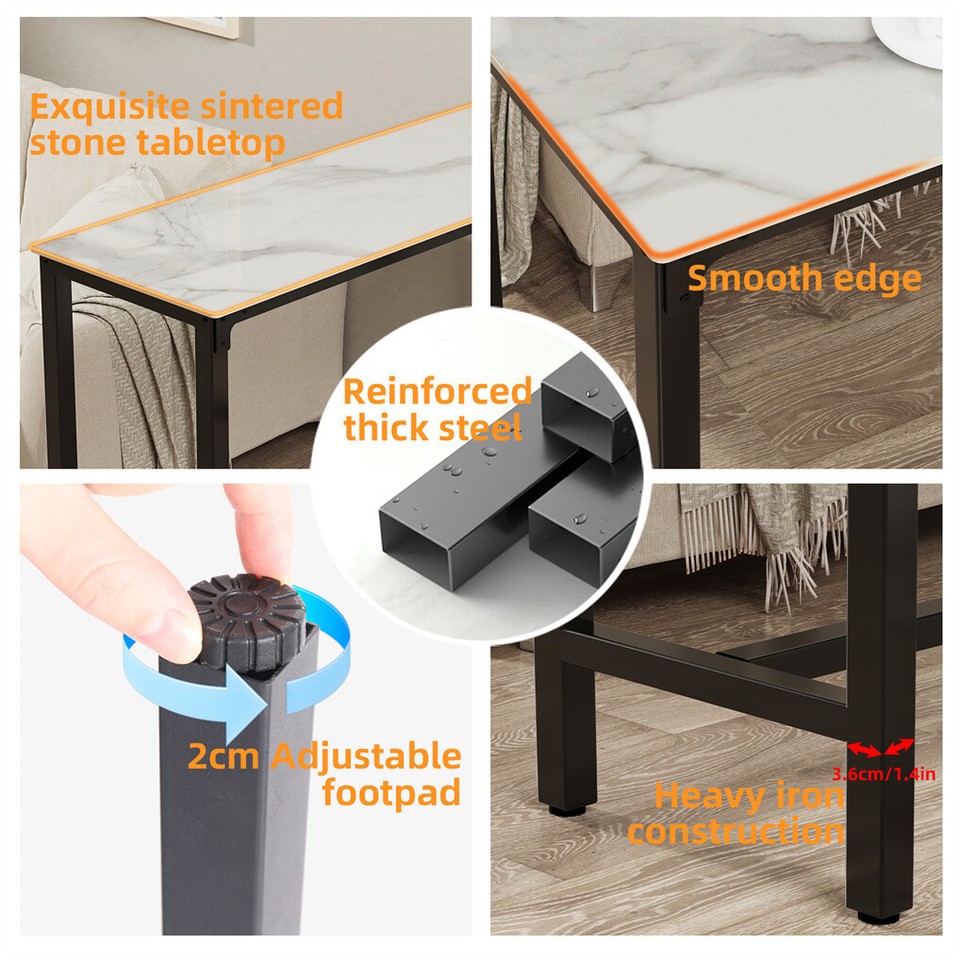 Exquisite sintered stone tabletop

Smooth edge

Reinforced thick steel

2cm Adjustable footpad

3.6cm/1.4in

Heavy iron construction