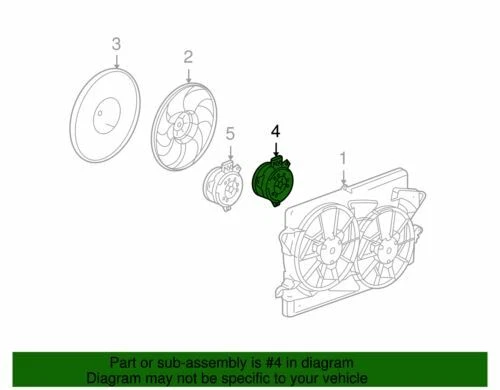 3
2
5
4
1

Part or sub-assembly is #4 in diagram
Diagram may not be specific to your vehicle