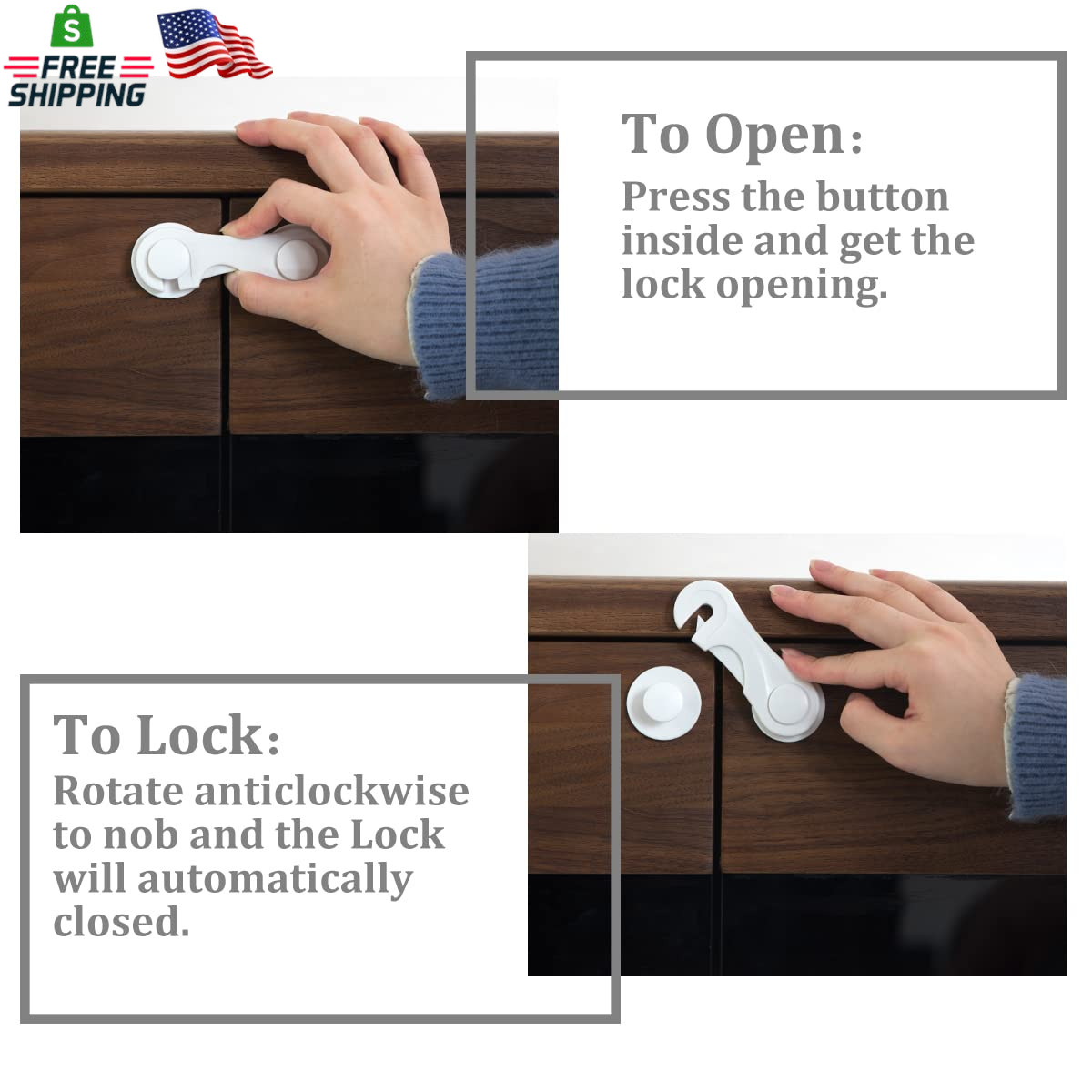 S
FREE SHIPPING

To Open:
Press the button inside and get the lock opening.

To Lock:
Rotate anticlockwise to nob and the Lock will automatically closed.