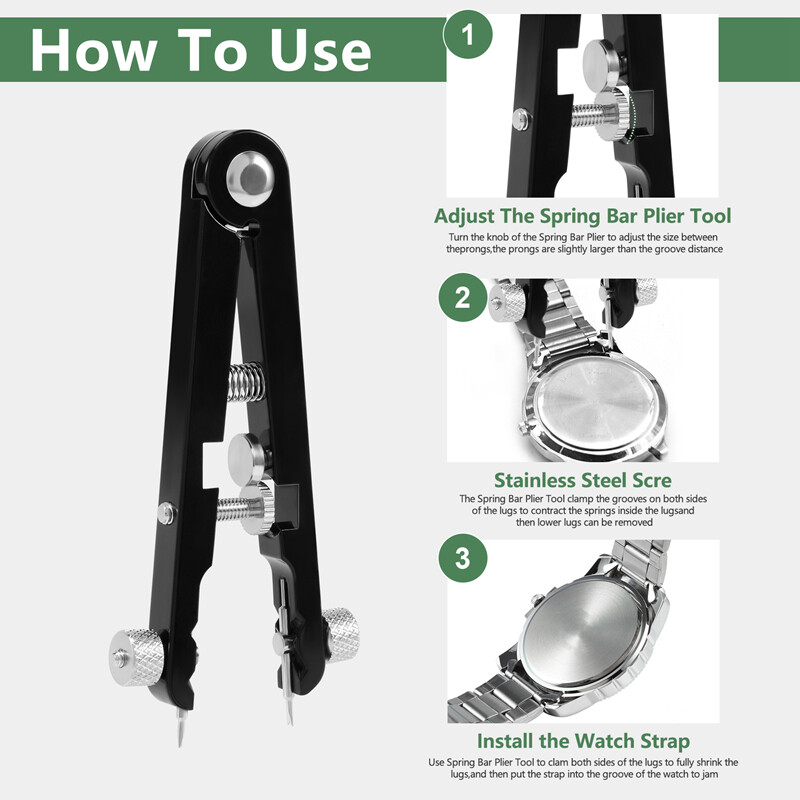 How To Use

1

Adjust The Spring Bar Plier Tool

Turn the knob of the Spring Bar Plier to adjust the size between theprongs,the prongs are slightly larger than the groove distance

2

Stainless Steel Scre

The Spring Bar Plier Tool clamp the grooves on both sides of the lugs to contract the springs inside the lugsand then lower lugs can be removed

3

Install the Watch Strap

Use Spring Bar Plier Tool to clam both sides of the lugs to fully shrink the lugs,and then put the strap into the groove of the watch to jam