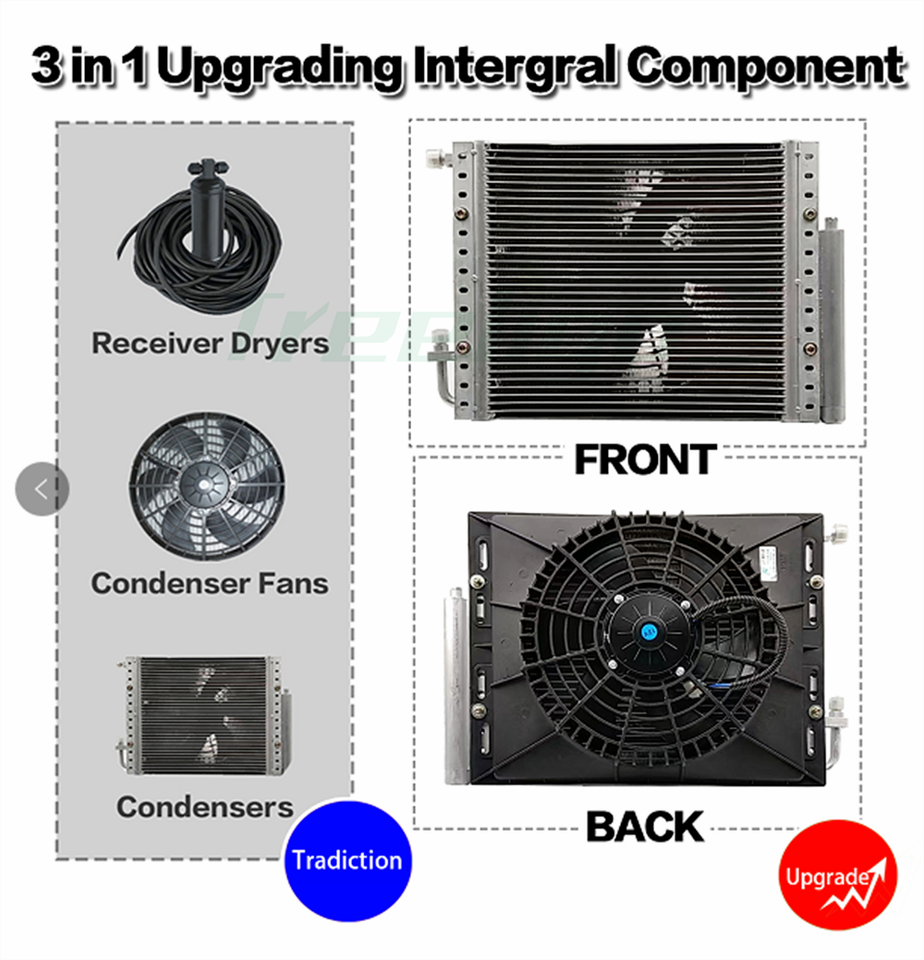 3 in 1 Upgrading Intergral Component

Receiver Dryers

Condenser Fans

Condensers

Tradiction

FRONT

BACK

Upgrade