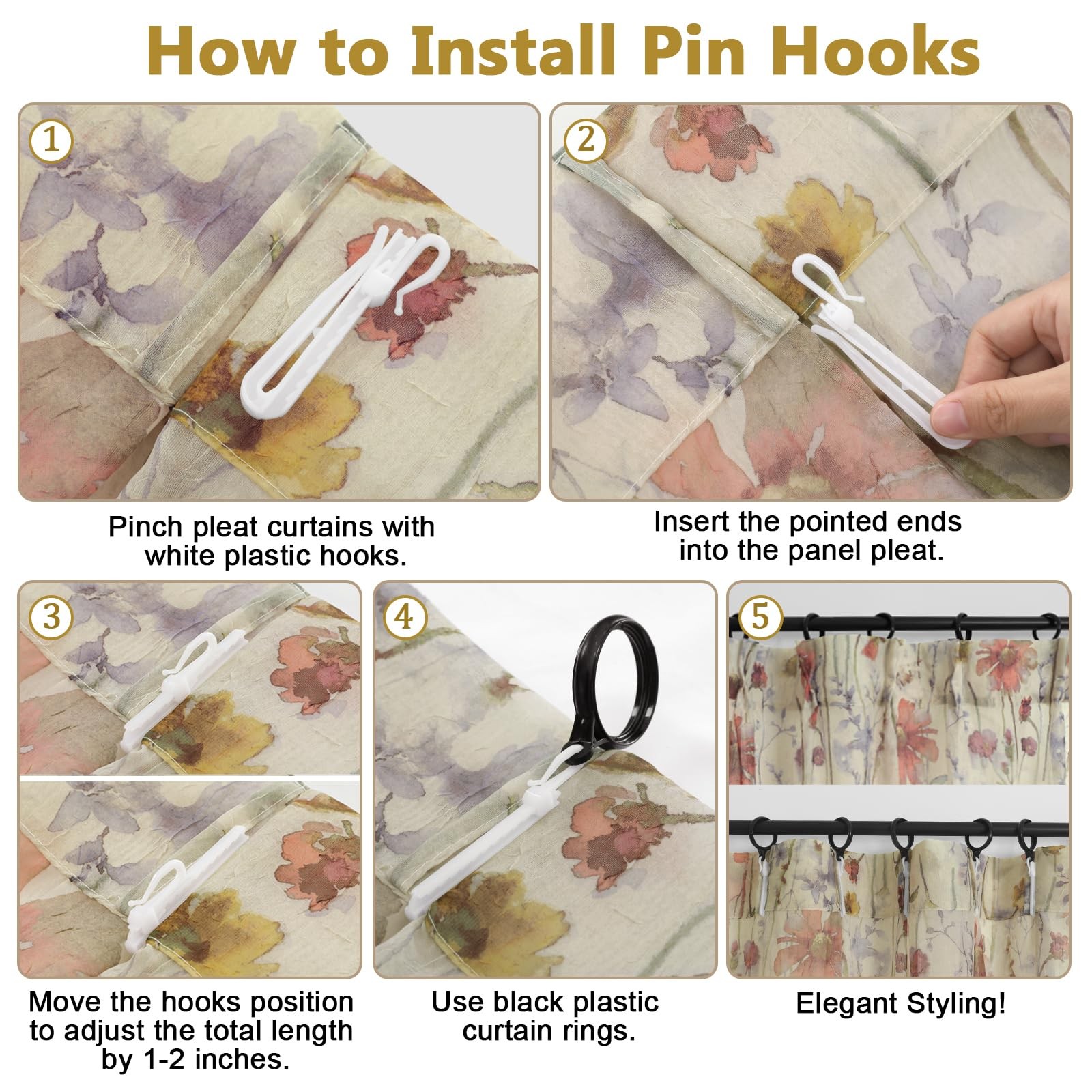 How to Install Pin Hooks

1

Pinch pleat curtains with white plastic hooks.

2

Insert the pointed ends into the panel pleat.

3

Move the hooks position to adjust the total length by 1-2 inches.

4

Use black plastic curtain rings.

5

Elegant Styling!