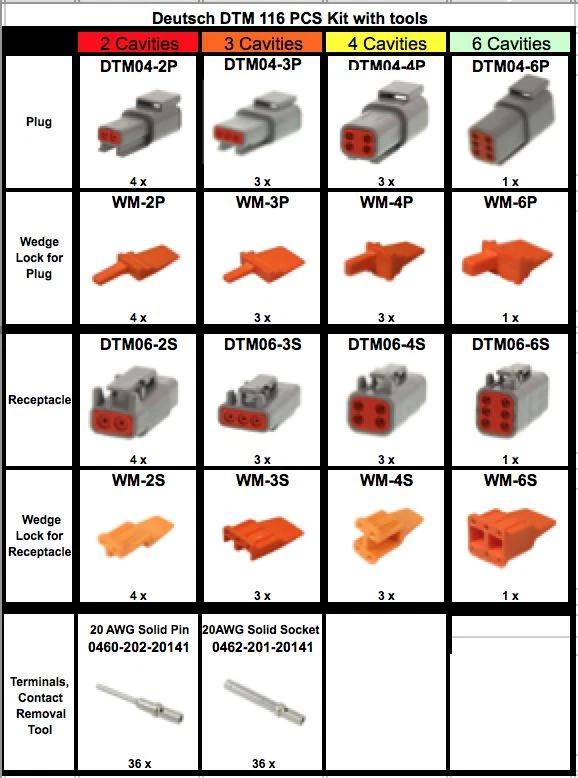 Deutsch DTM 116 PCS Kit with tools

| | 2 Cavities | 3 Cavities | 4 Cavities | 6 Cavities |
|---|---|---|---|---|
| Plug | DTM04-2P 4 x | DTM04-3P 3 x | DTM04-4P 3 x | DTM04-6P 1 x |
| Wedge Lock for Plug | WM-2P 4 x | WM-3P 3 x | WM-4P 3 x | WM-6P 1 x |
| Receptacle | DTM06-2S 4 x | DTM06-3S 3 x | DTM06-4S 3 x | DTM06-6S 1 x |
| Wedge Lock for Receptacle | WM-2S 4 x | WM-3S 3 x | WM-4S 3 x | WM-6S 1 x |
| Terminals, Contact Removal Tool | 20 AWG Solid Pin 0460-202-20141 36 x | 20AWG Solid Socket 0462-201-20141 36 x | | |