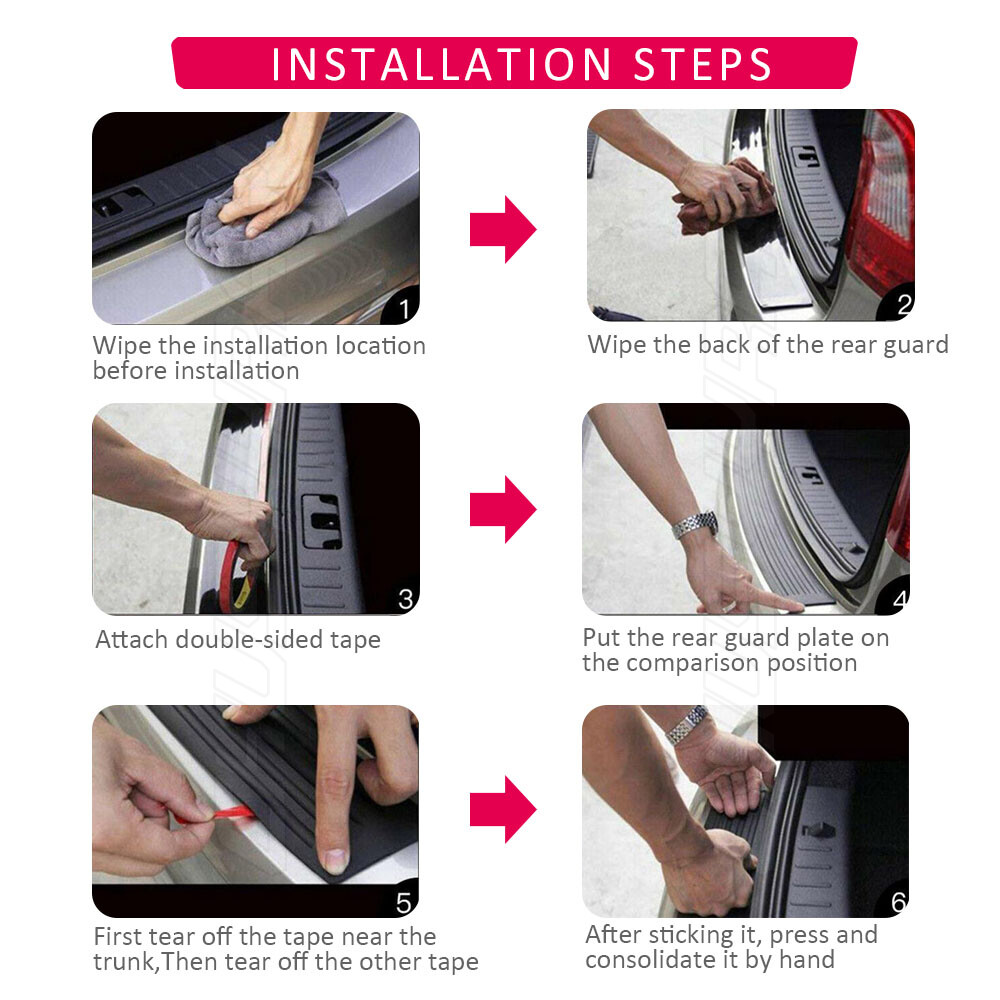 INSTALLATION STEPS

1
Wipe the installation location before installation

2
Wipe the back of the rear guard

3
Attach double-sided tape

4
Put the rear guard plate on the comparison position

5
First tear off the tape near the trunk,Then tear off the other tape

6
After sticking it, press and consolidate it by hand