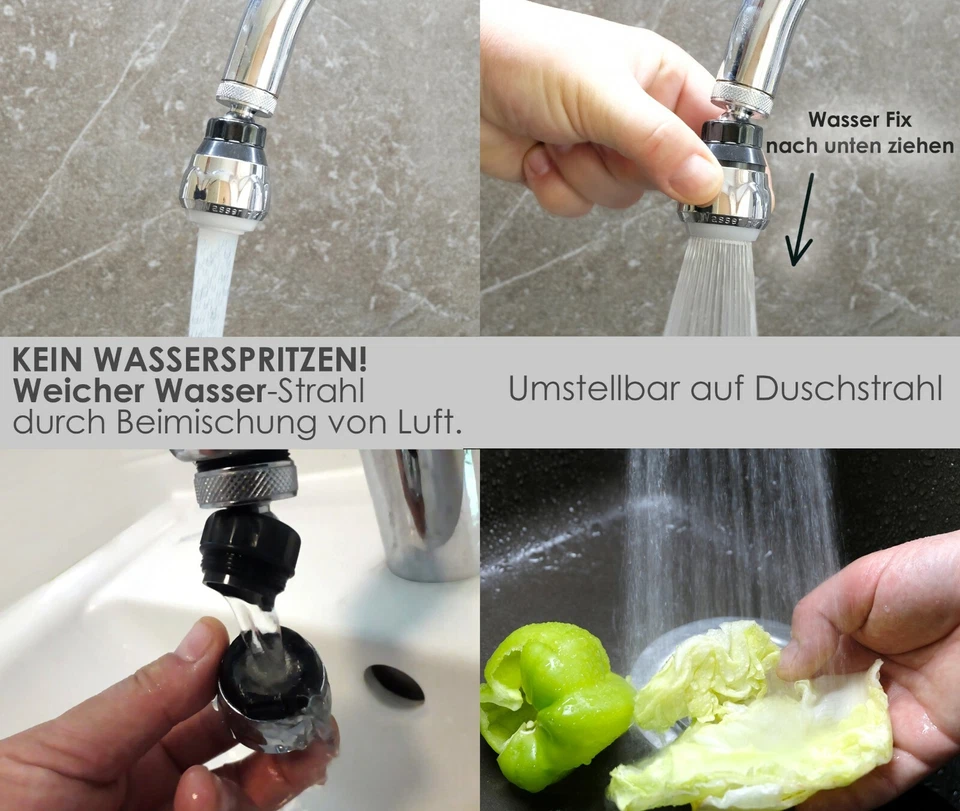 Wasser Fix
nach unten ziehen

KEIN WASSERSPRITZEN!
Weicher Wasser-Strahl
durch Beimischung von Luft.

Umstellbar auf Duschstrahl