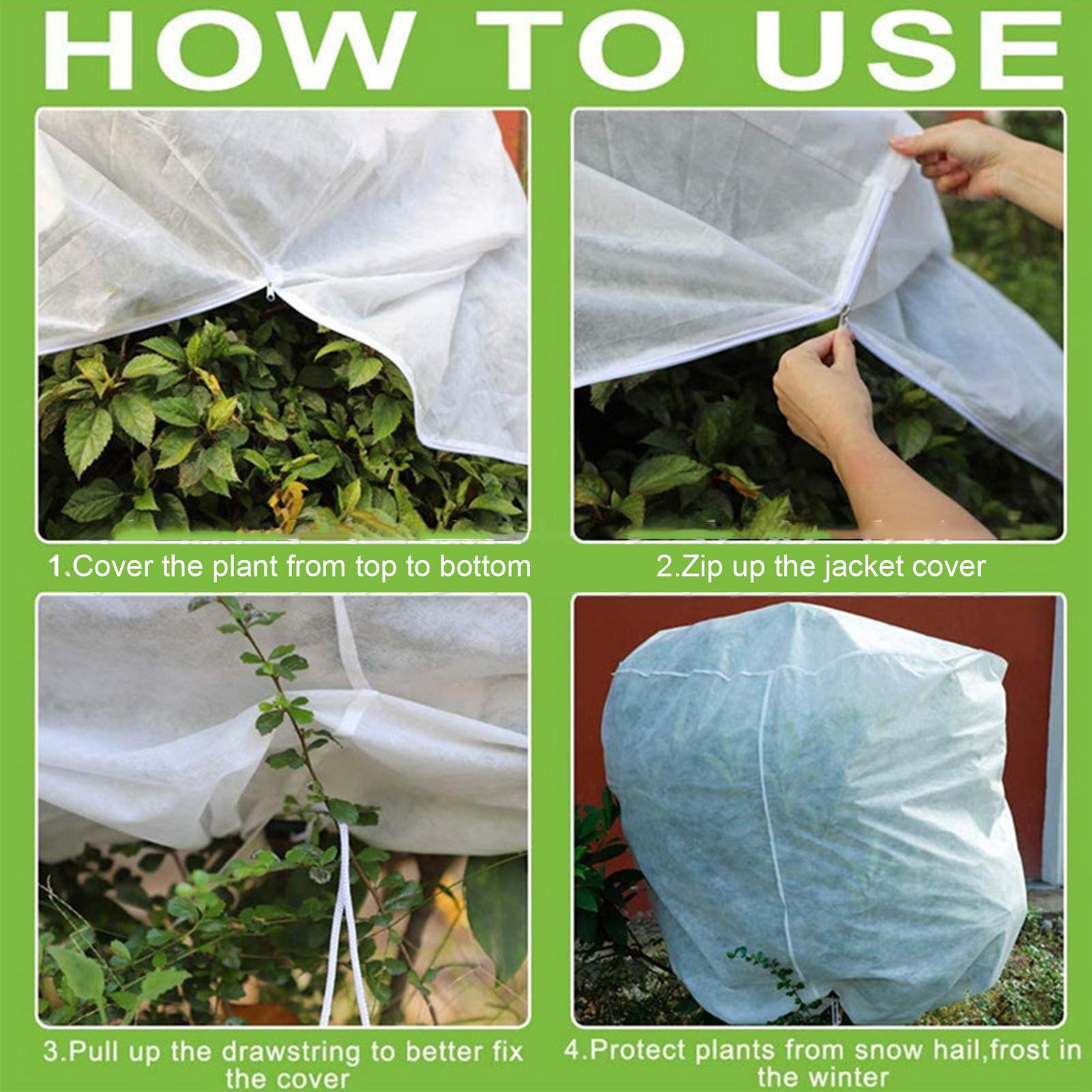 HOW TO USE

1.Cover the plant from top to bottom

2.Zip up the jacket cover

3.Pull up the drawstring to better fix the cover

4.Protect plants from snow hail,frost in the winter