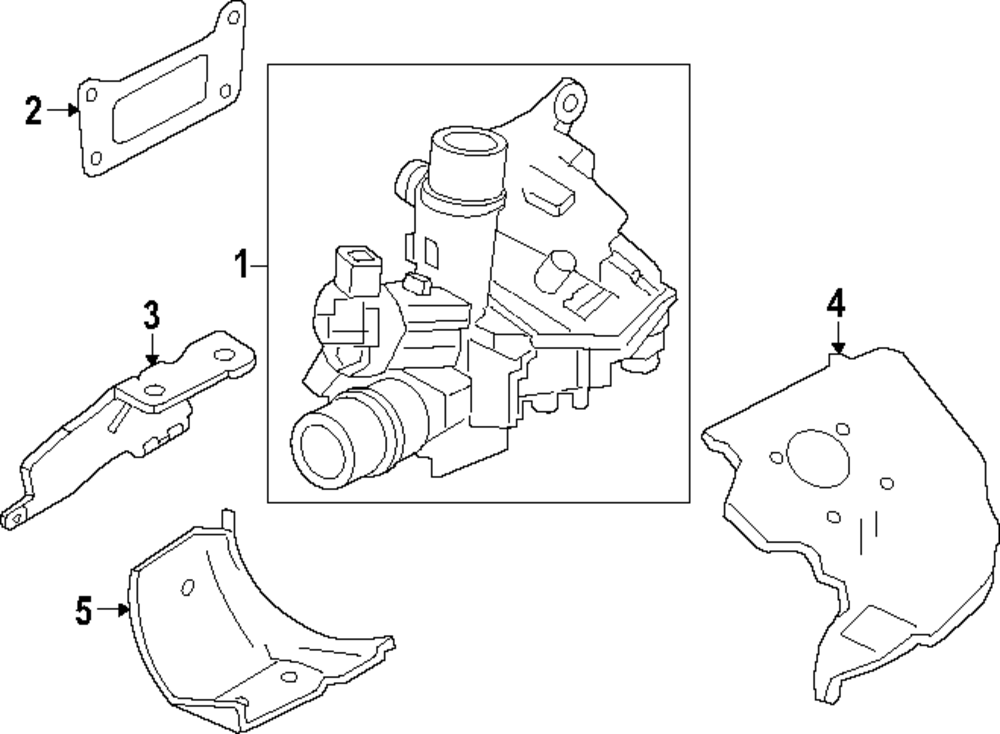 2
1
3
4
5