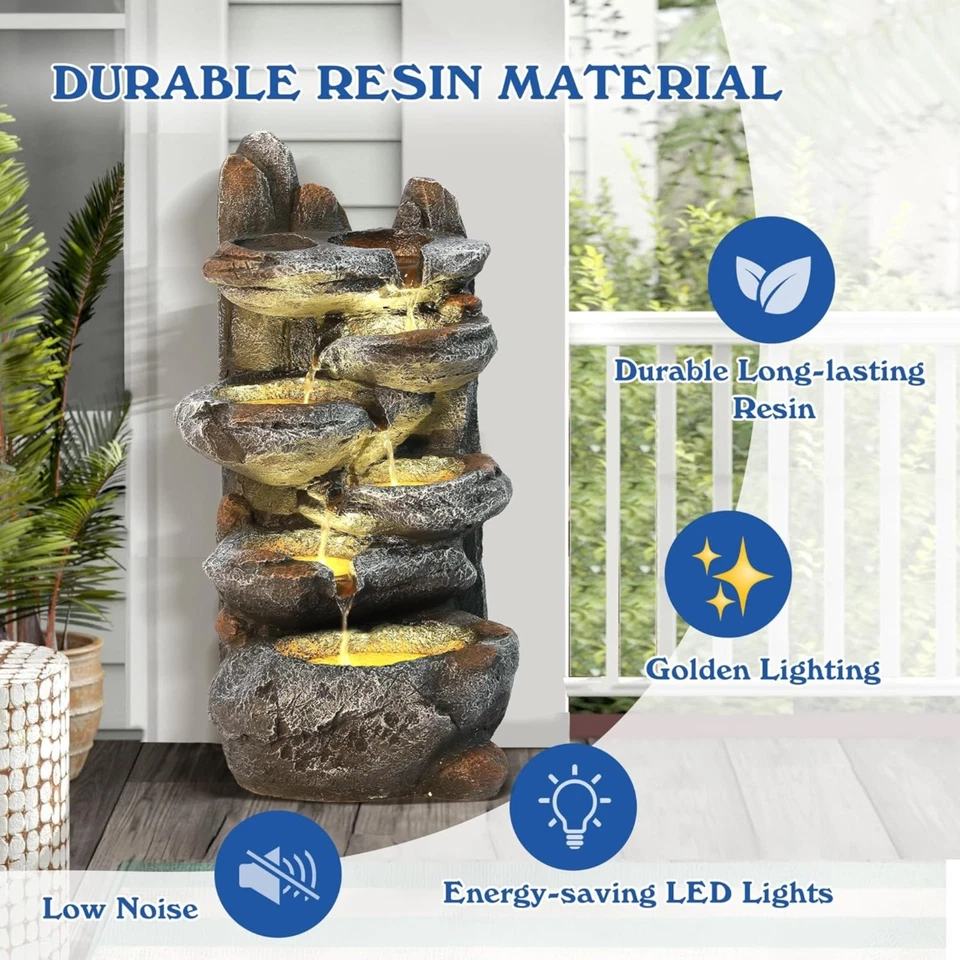 DURABLE RESIN MATERIAL

Durable Long-lasting Resin

Golden Lighting

Energy-saving LED Lights

Low Noise