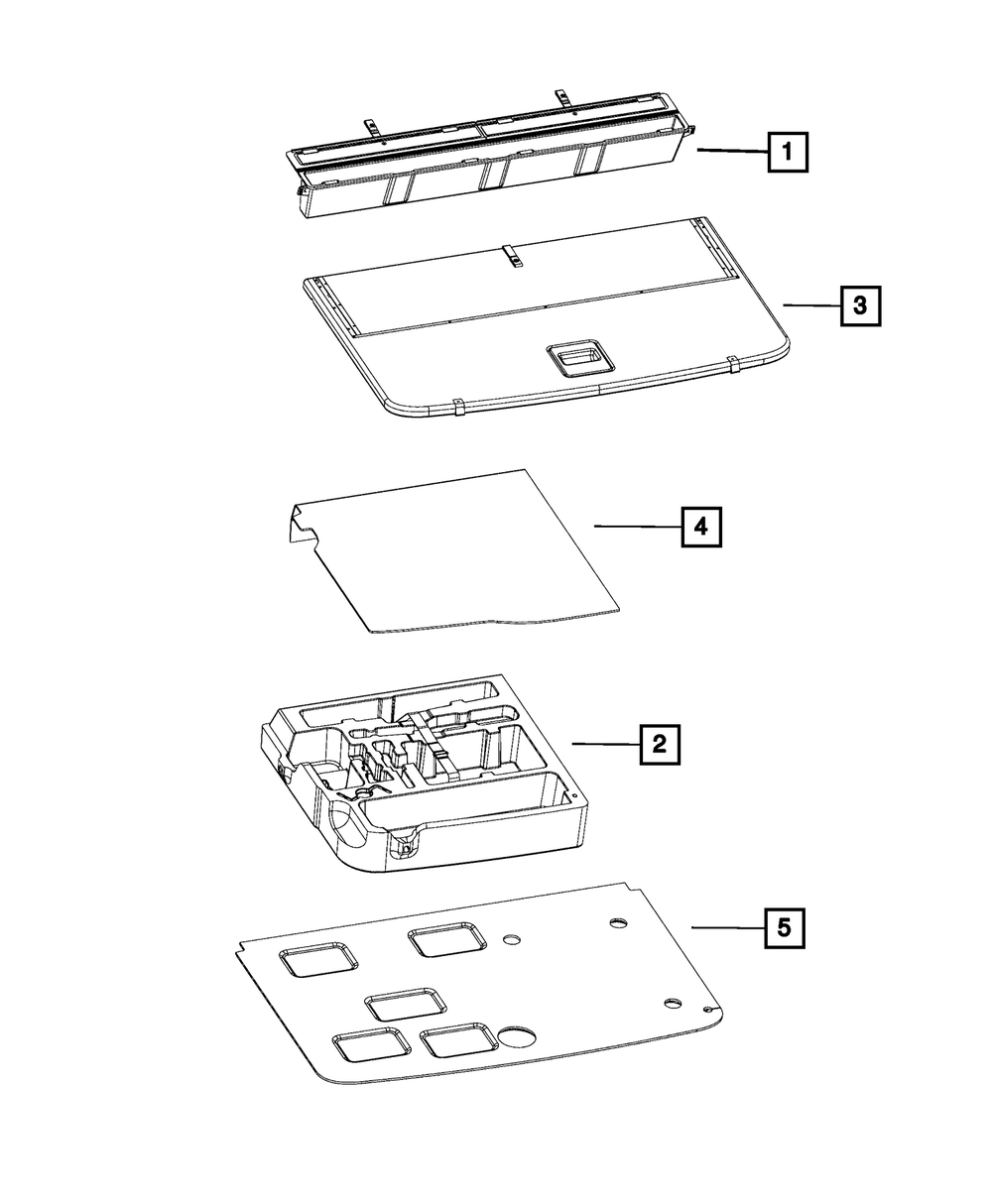 1
3
4
2
5