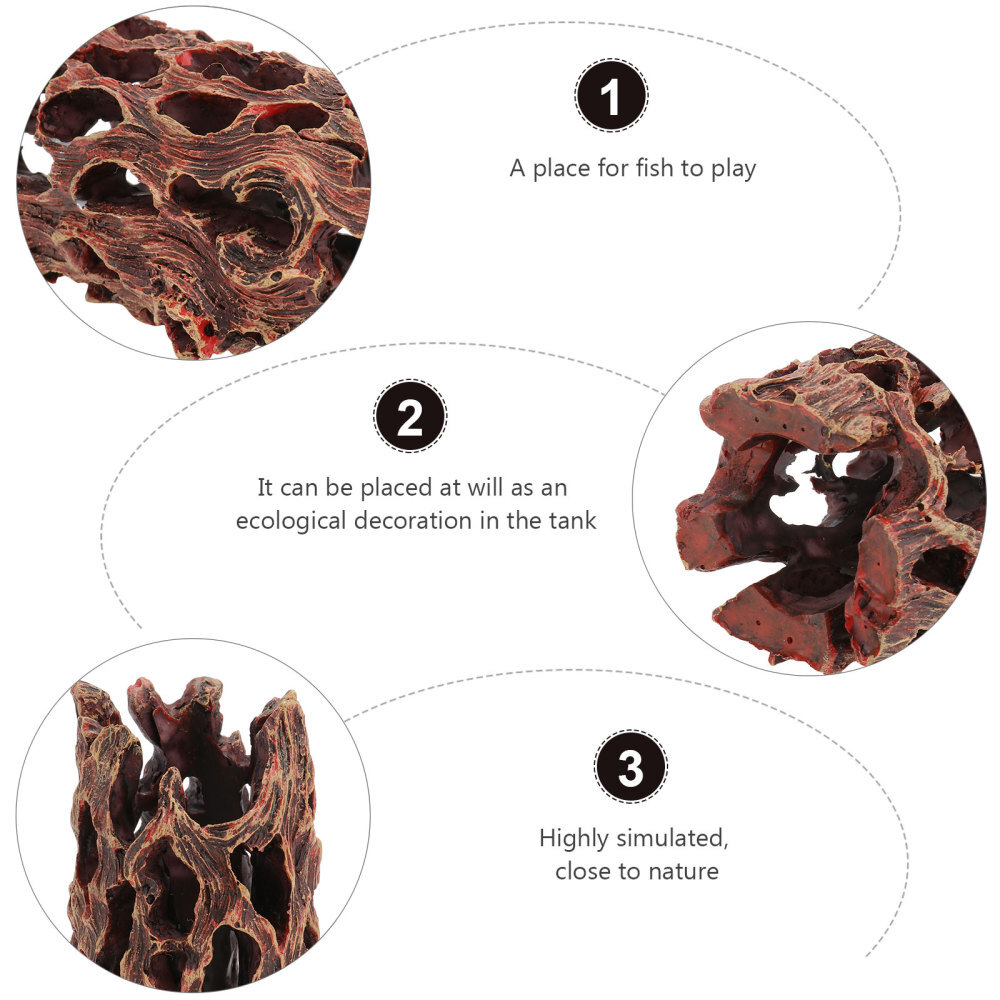 1

A place for fish to play

2

It can be placed at will as an ecological decoration in the tank

3

Highly simulated, close to nature