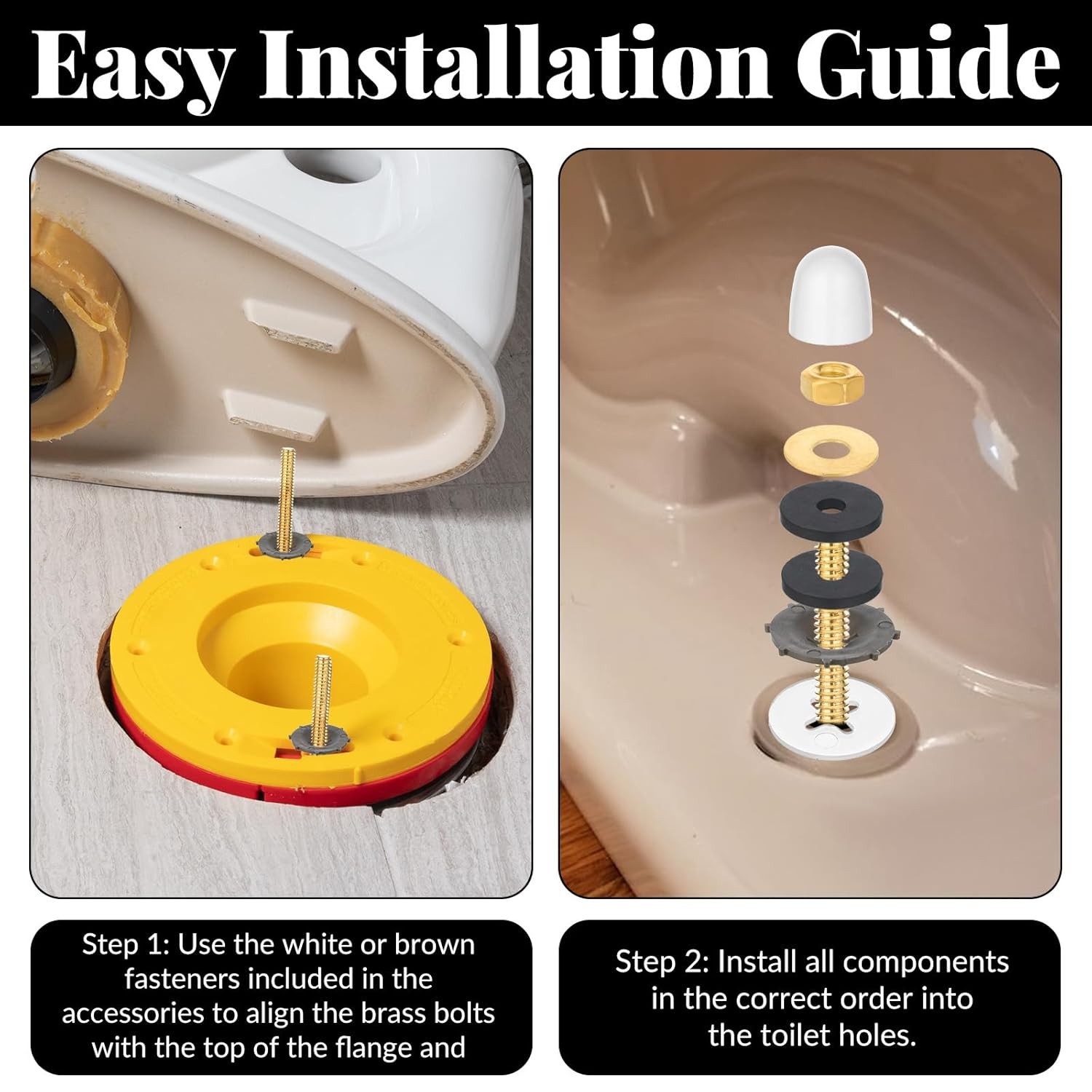 Easy Installation Guide

Step 1: Use the white or brown fasteners included in the accessories to align the brass bolts with the top of the flange and

Step 2: Install all components in the correct order into the toilet holes.