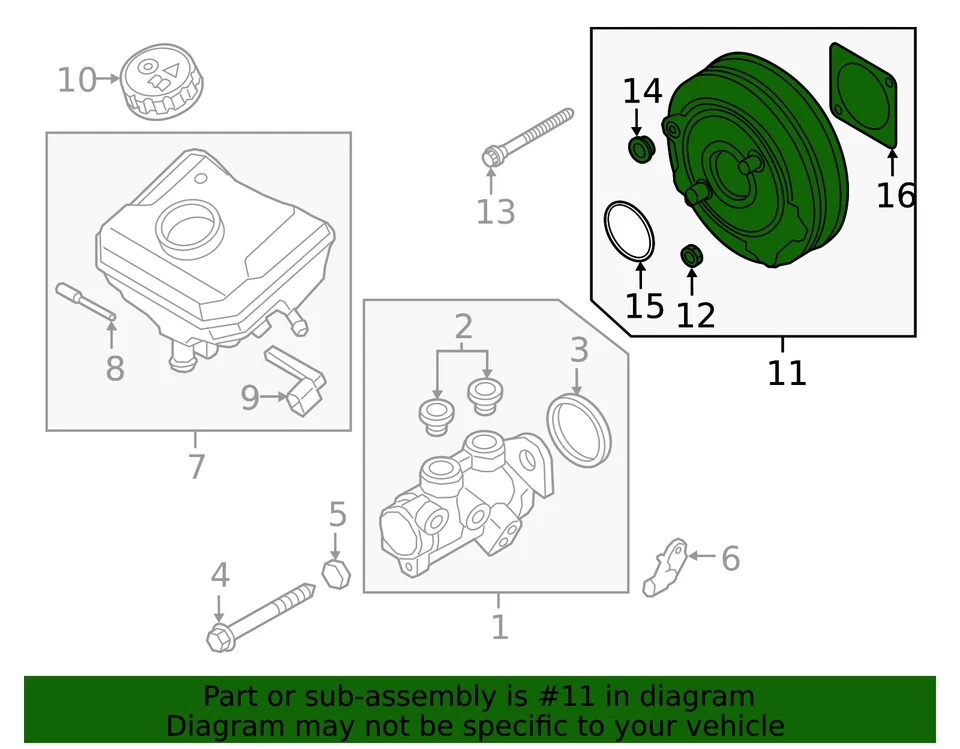 10

14

16

13

15

12

11

8

9

7

2

3

5

6

4

1

Part or sub-assembly is #11 in diagram
Diagram may not be specific to your vehicle