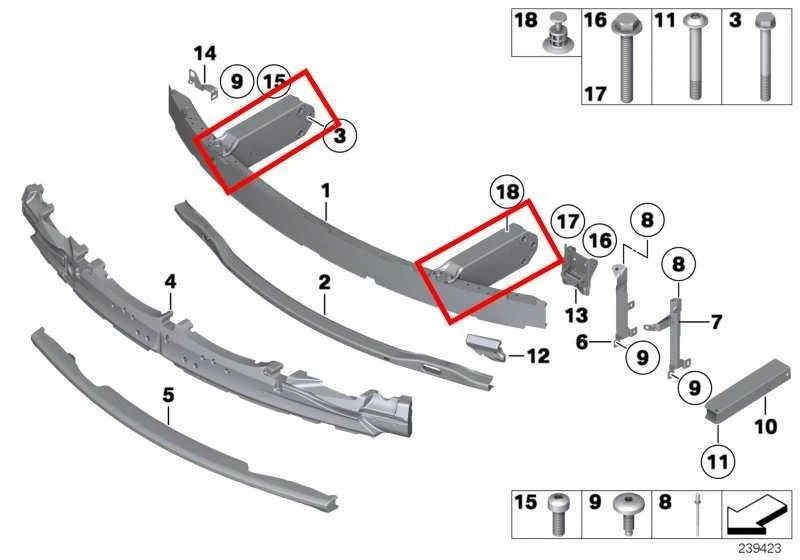 18
16
11
3
17
14
9
15
3
1
18
17
16
8
8
4
2
13
7
6
9
12
9
5
10
11
15
9
8
239423