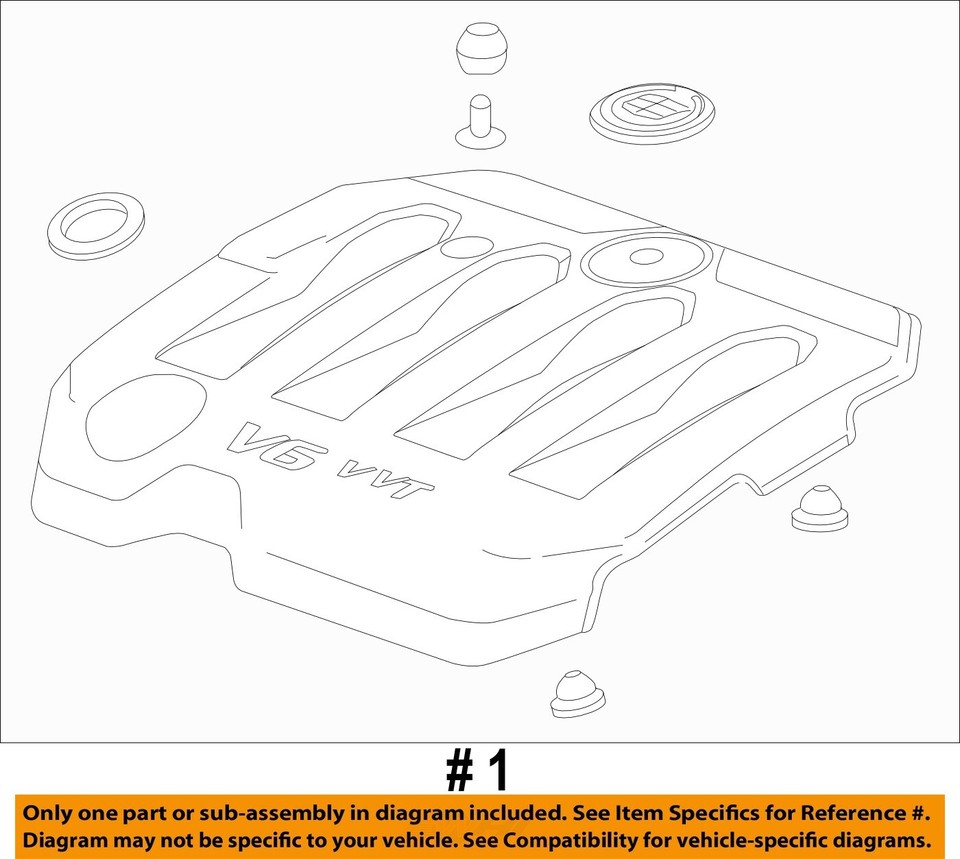 V6 VVT

# 1

Only one part or sub-assembly in diagram included. See Item Specifics for Reference #.
Diagram may not be specific to your vehicle. See Compatibility for vehicle-specific diagrams.