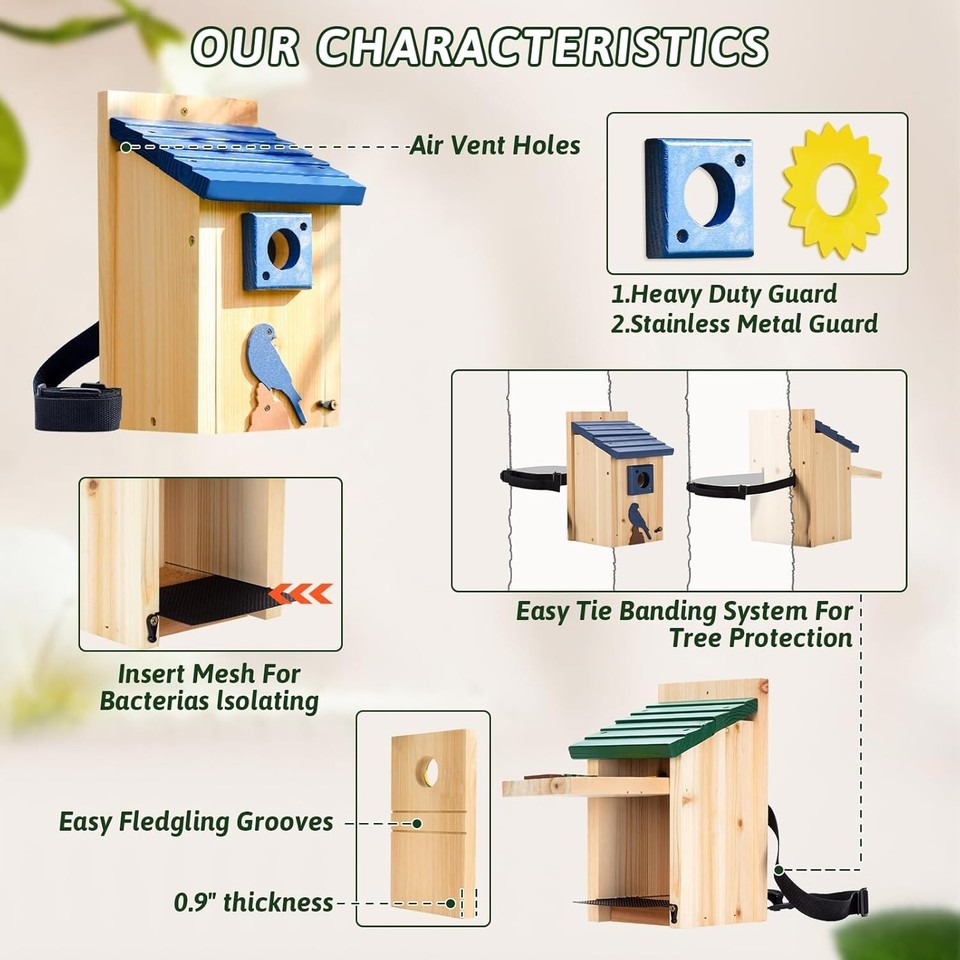 OUR CHARACTERISTICS

Air Vent Holes

1.Heavy Duty Guard
2.Stainless Metal Guard

Easy Tie Banding System For Tree Protection

Insert Mesh For Bacterias Isolating

Easy Fledgling Grooves

0.9" thickness