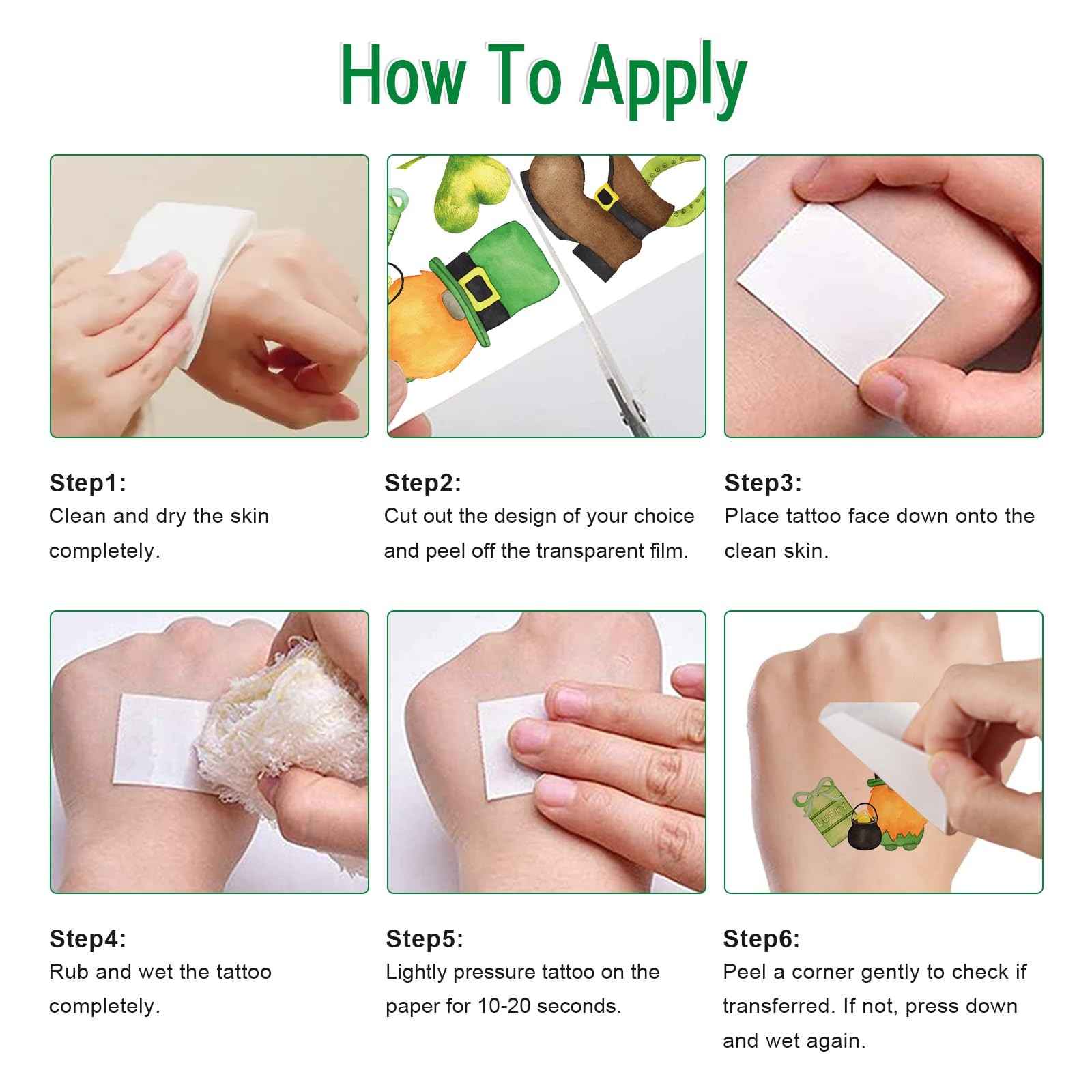 How To Apply

Step1:
Clean and dry the skin completely.

Step2:
Cut out the design of your choice and peel off the transparent film.

Step3:
Place tattoo face down onto the clean skin.

LUCKY

Step4:
Rub and wet the tattoo completely.

Step5:
Lightly pressure tattoo on the paper for 10-20 seconds.

Step6:
Peel a corner gently to check if transferred. If not, press down and wet again.