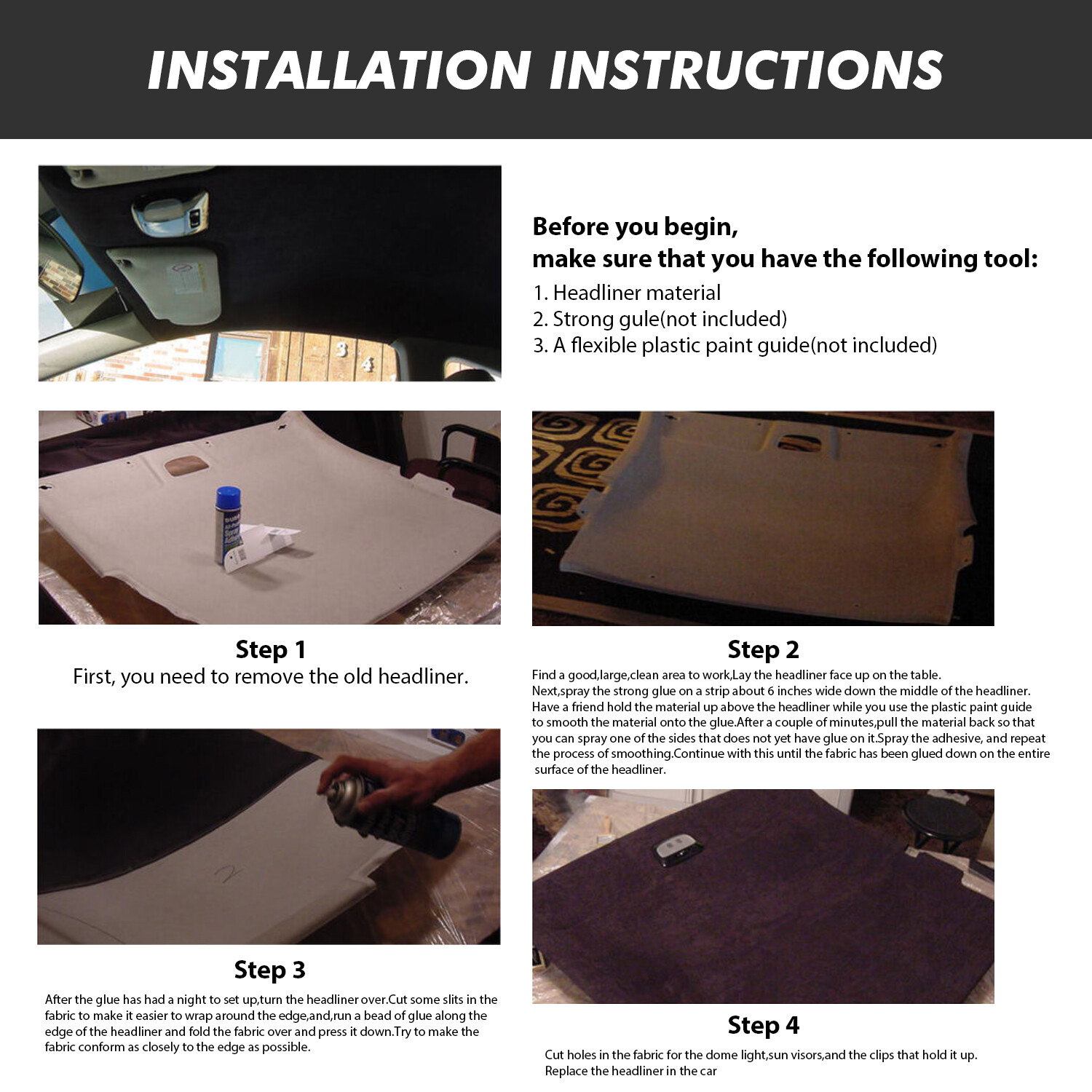 INSTALLATION INSTRUCTIONS

Before you begin,
make sure that you have the following tool:
1. Headliner material
2. Strong gule(not included)
3. A flexible plastic paint guide(not included)

Step 1
First, you need to remove the old headliner.

Step 2
Find a good,large,clean area to work,Lay the headliner face up on the table. Next,spray the strong glue on a strip about 6 inches wide down the middle of the headliner. Have a friend hold the material up above the headliner while you use the plastic paint guide to smooth the material onto the glue.After a couple of minutes,pull the material back so that you can spray one of the sides that does not yet have glue on it.Spray the adhesive, and repeat the process of smoothing.Continue with this until the fabric has been glued down on the entire surface of the headliner.

Step 3
After the glue has had a night to set up,turn the headliner over.Cut some slits in the fabric to make it easier to wrap around the edge,and,run a bead of glue along the edge of the headliner and fold the fabric over and press it down.Try to make the fabric conform as closely to the edge as possible.

Step 4
Cut holes in the fabric for the dome light,sun visors,and the clips that hold it up. Replace the headliner in the car