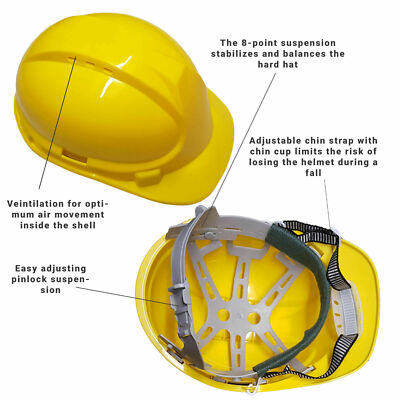 The 8-point suspension stabilizes and balances the hard hat

Adjustable chin strap with chin cup limits the risk of losing the helmet during a fall

Veintilation for optimum air movement inside the shell

Easy adjusting pinlock suspension