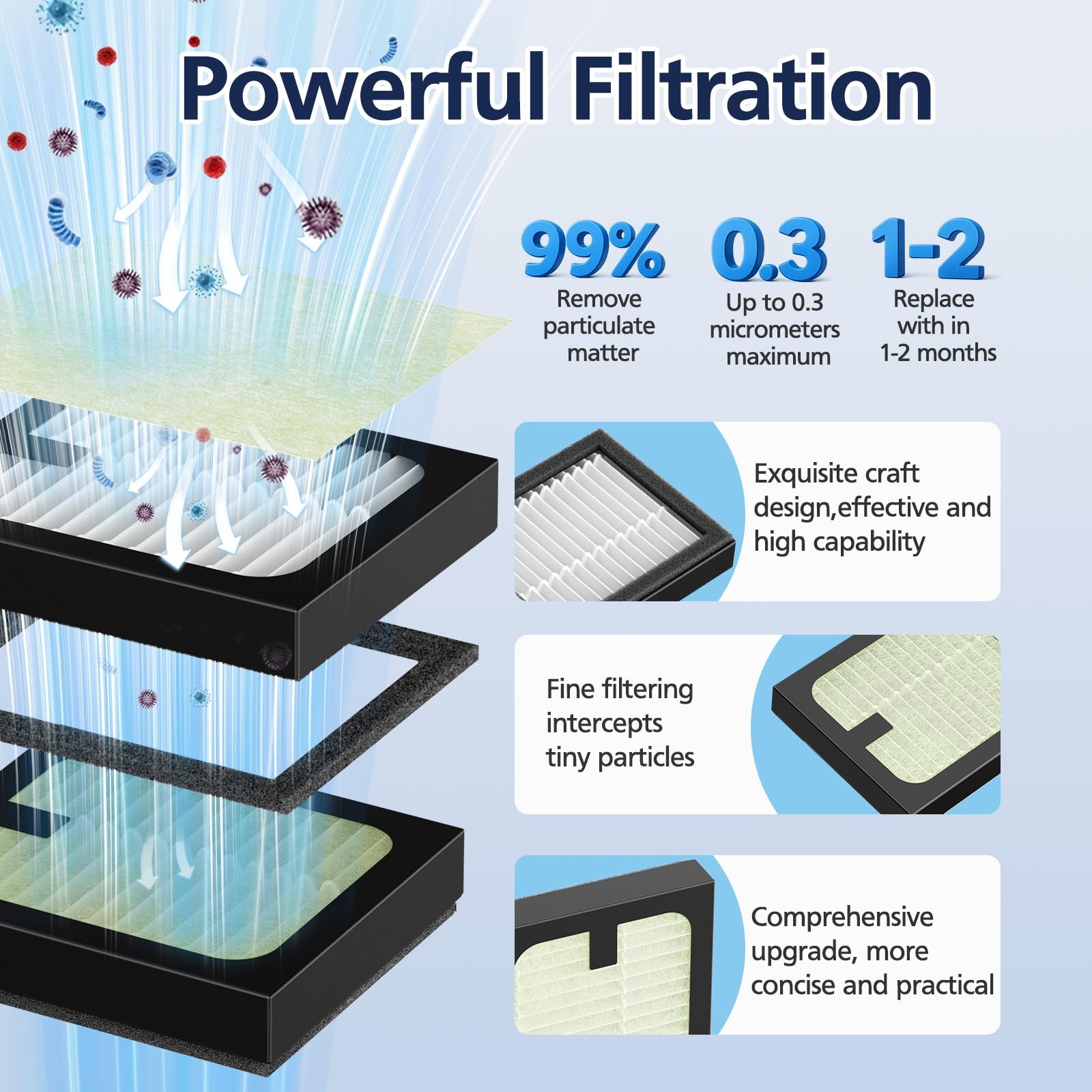 Powerful Filtration

99%
Remove particulate matter

0.3
Up to 0.3 micrometers maximum

1-2
Replace with in 1-2 months

Exquisite craft design,effective and high capability

Fine filtering intercepts tiny particles

Comprehensive upgrade, more concise and practical