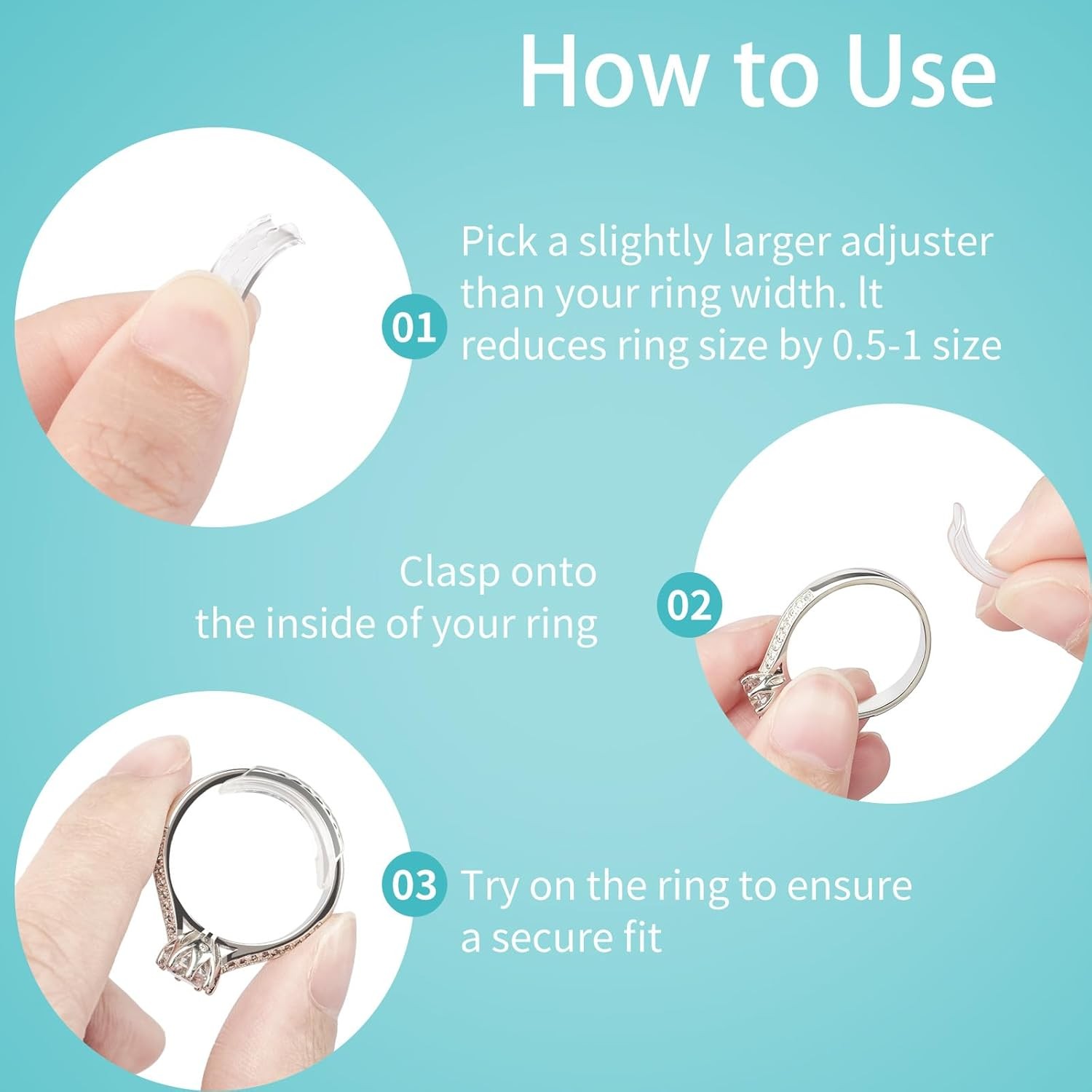 How to Use

01 Pick a slightly larger adjuster than your ring width. lt reduces ring size by 0.5-1 size

Clasp onto the inside of your ring 02

03 Try on the ring to ensure a secure fit