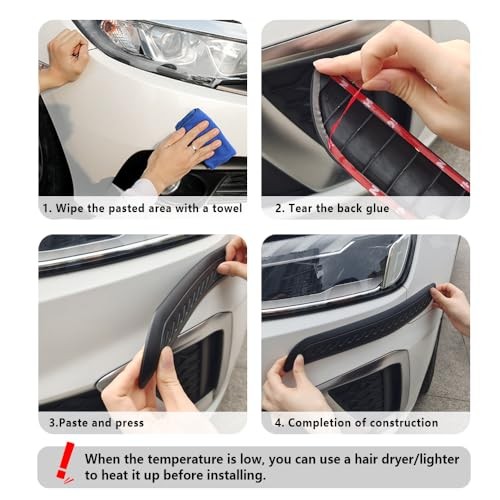 1. Wipe the pasted area with a towel

2. Tear the back glue

3.Paste and press

4. Completion of construction

When the temperature is low, you can use a hair dryer/lighter to heat it up before installing.