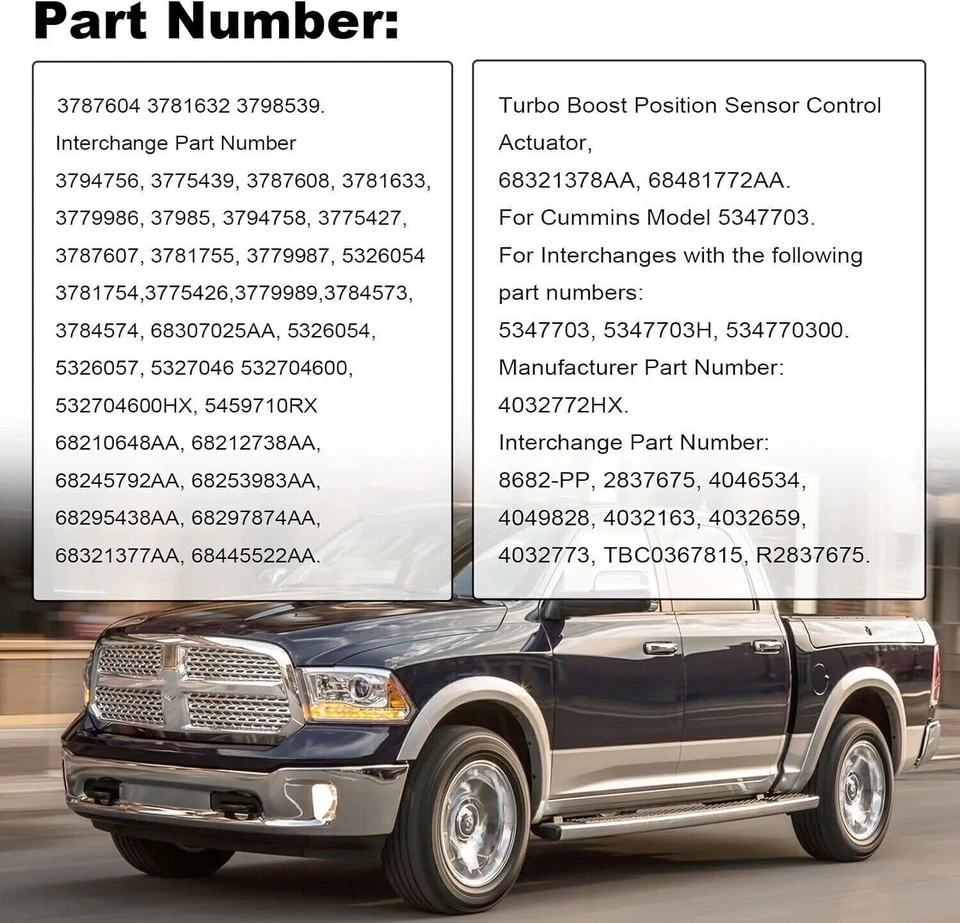 Part Number:

3787604 3781632 3798539.
Interchange Part Number
3794756, 3775439, 3787608, 3781633, 3779986, 37985, 3794758, 3775427, 3787607, 3781755, 3779987, 5326054 3781754,3775426,3779989,3784573, 3784574, 68307025AA, 5326054, 5326057, 5327046 532704600, 532704600HX, 5459710RX 68210648AA, 68212738AA, 68245792AA, 68253983AA, 68295438AA, 68297874AA, 68321377AA, 68445522AA.

Turbo Boost Position Sensor Control Actuator,
68321378AA, 68481772AA.
For Cummins Model 5347703.
For Interchanges with the following part numbers:
5347703, 5347703H, 534770300.
Manufacturer Part Number:
4032772HX.
Interchange Part Number:
8682-PP, 2837675, 4046534, 4049828, 4032163, 4032659, 4032773, TBC0367815, R2837675.