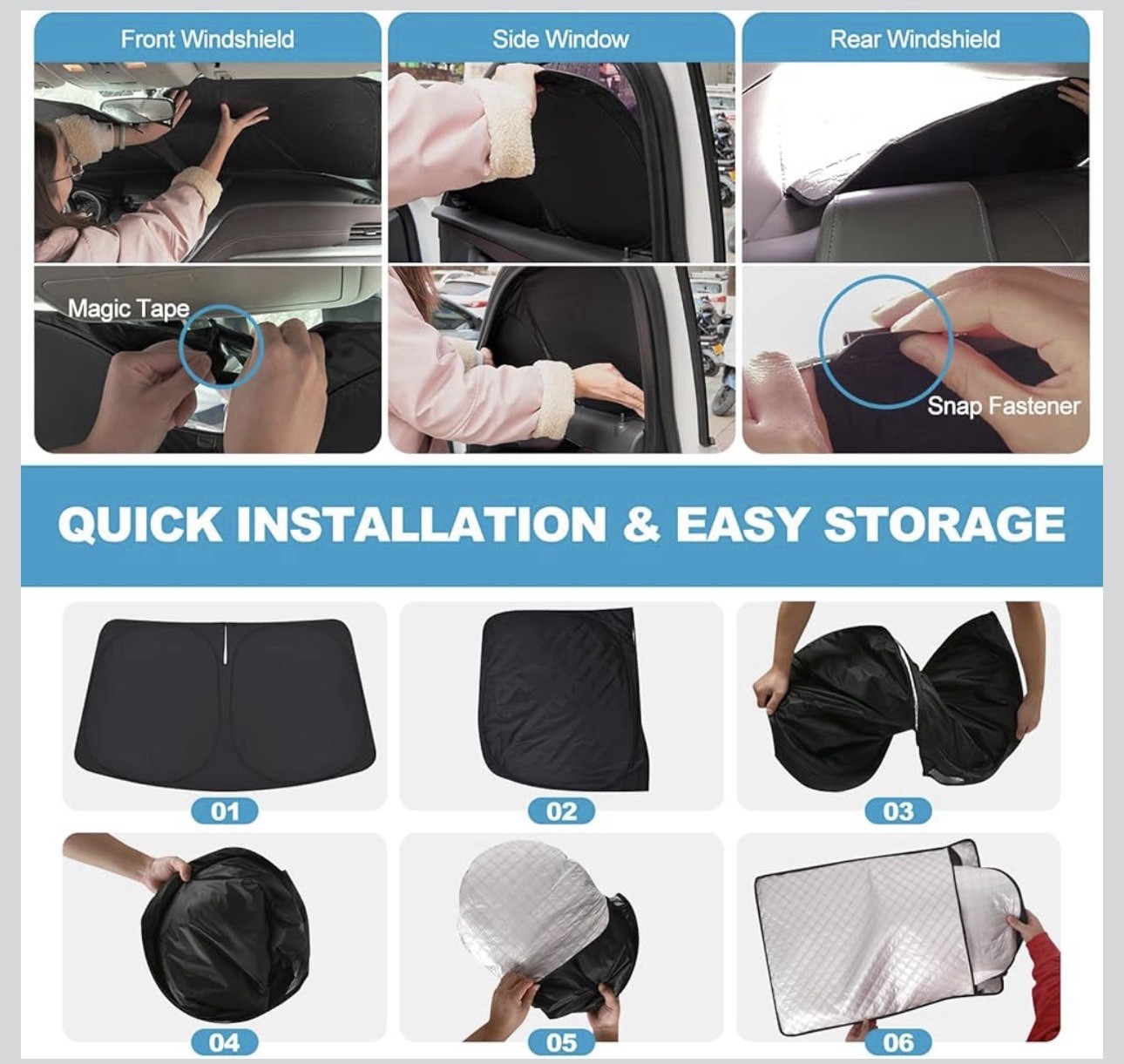 Front Windshield

Side Window

Rear Windshield

Magic Tape

Snap Fastener

QUICK INSTALLATION & EASY STORAGE

01

02

03

04

05

06