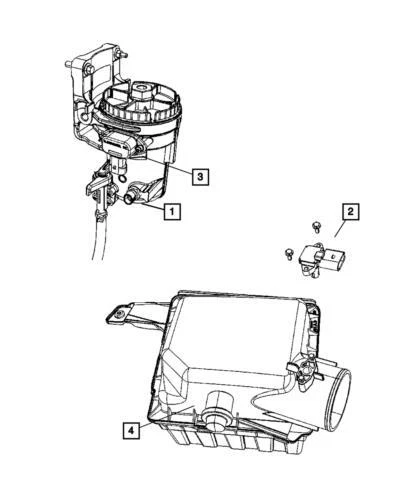 3
1
2
4