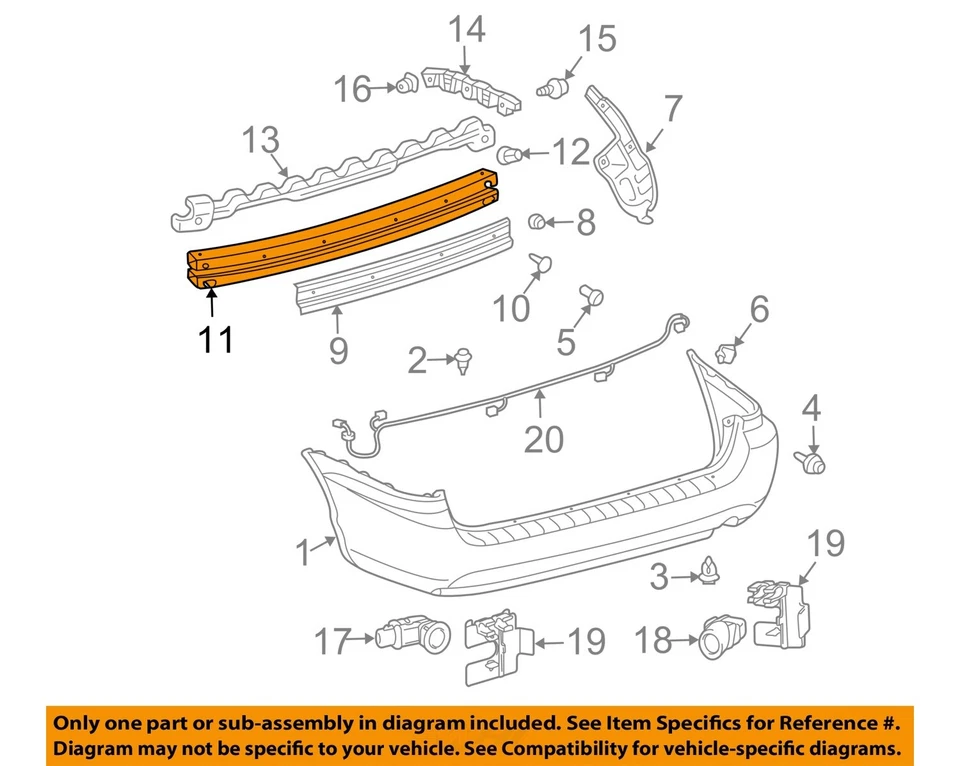 14
15
16
7
13
12
8
11
9
10
5
6
2
20
4
1
19
3
17
19
18

Only one part or sub-assembly in diagram included. See Item Specifics for Reference #.
Diagram may not be specific to your vehicle. See Compatibility for vehicle-specific diagrams.