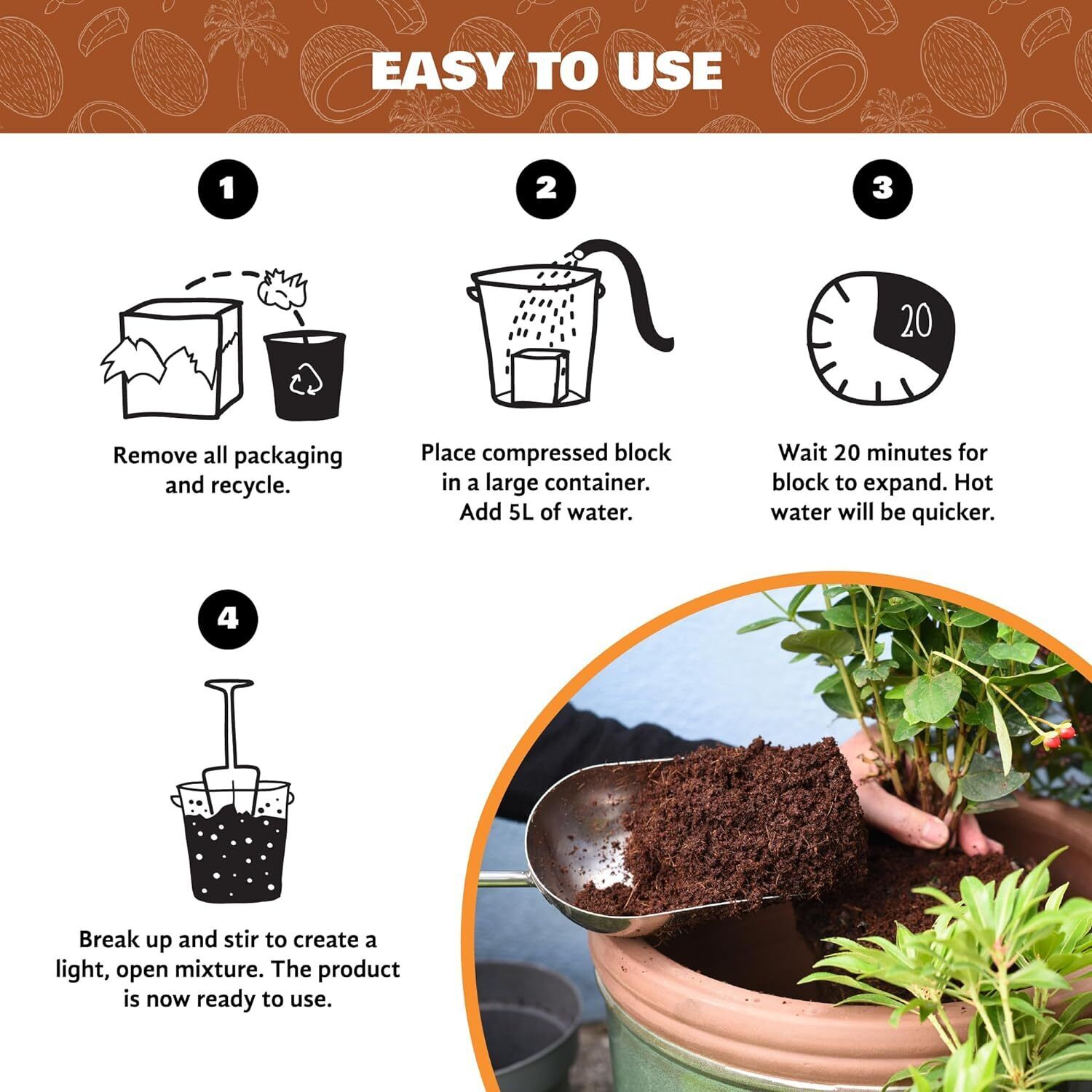 EASY TO USE

1

Remove all packaging and recycle.

2

Place compressed block in a large container. Add 5L of water.

3

20

Wait 20 minutes for block to expand. Hot water will be quicker.

4

Break up and stir to create a light, open mixture. The product is now ready to use.