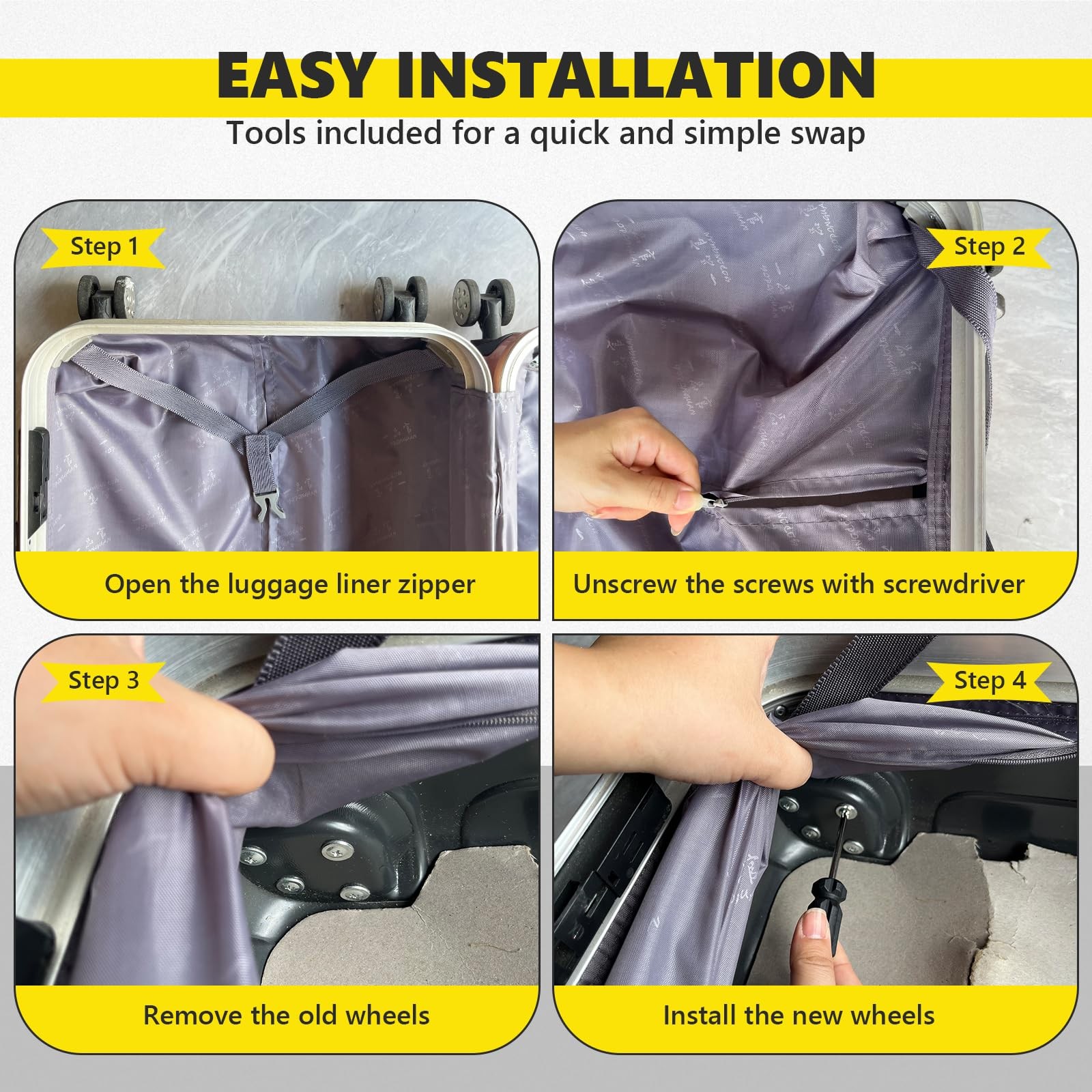 EASY INSTALLATION

Tools included for a quick and simple swap

Step 1

Open the luggage liner zipper

Step 2

Unscrew the screws with screwdriver

Step 3

Remove the old wheels

Step 4

Install the new wheels