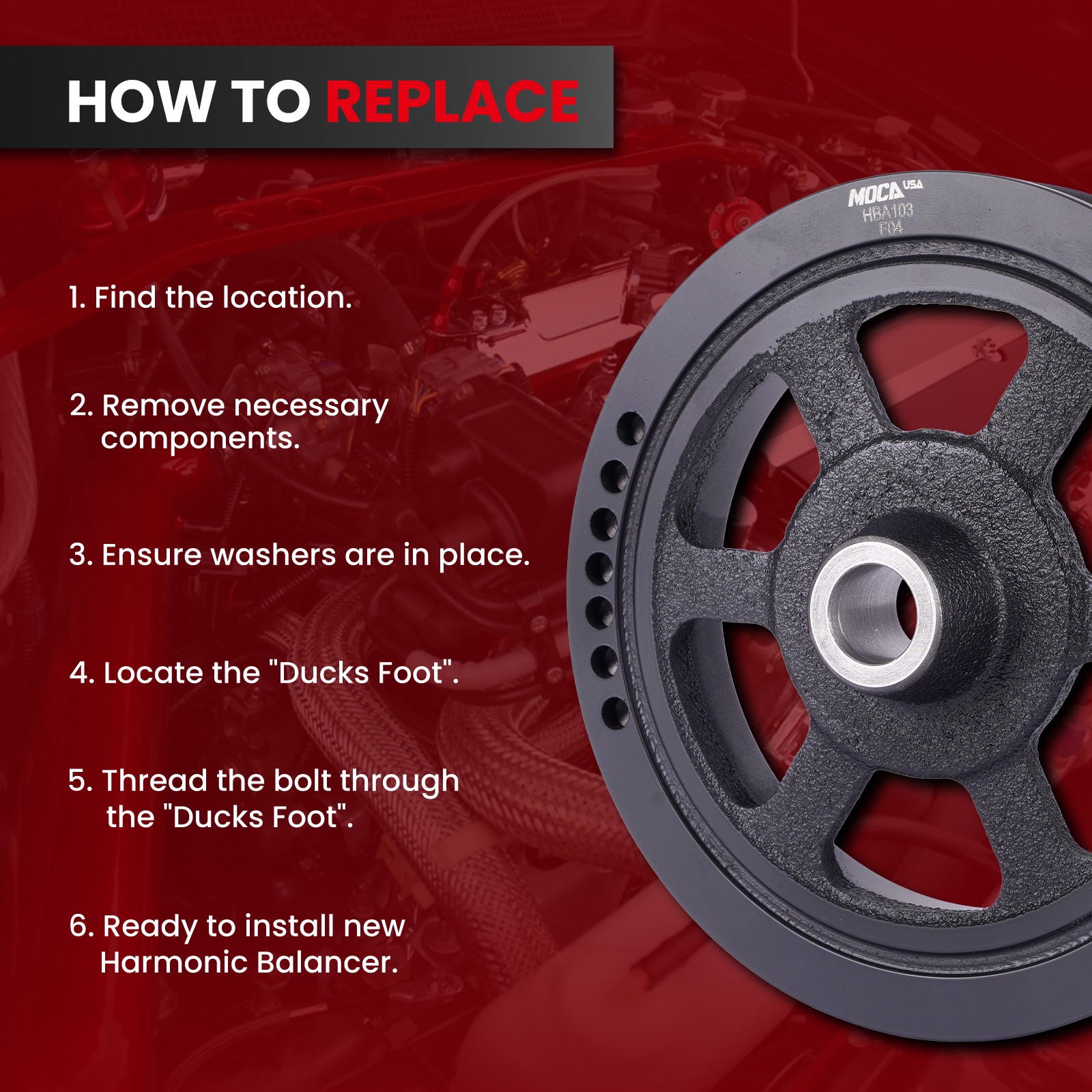 HOW TO REPLACE

1. Find the location.

2. Remove necessary components.

3. Ensure washers are in place.

4. Locate the "Ducks Foot".

5. Thread the bolt through the "Ducks Foot".

6. Ready to install new Harmonic Balancer.

MOCA USA
HBA103
F04