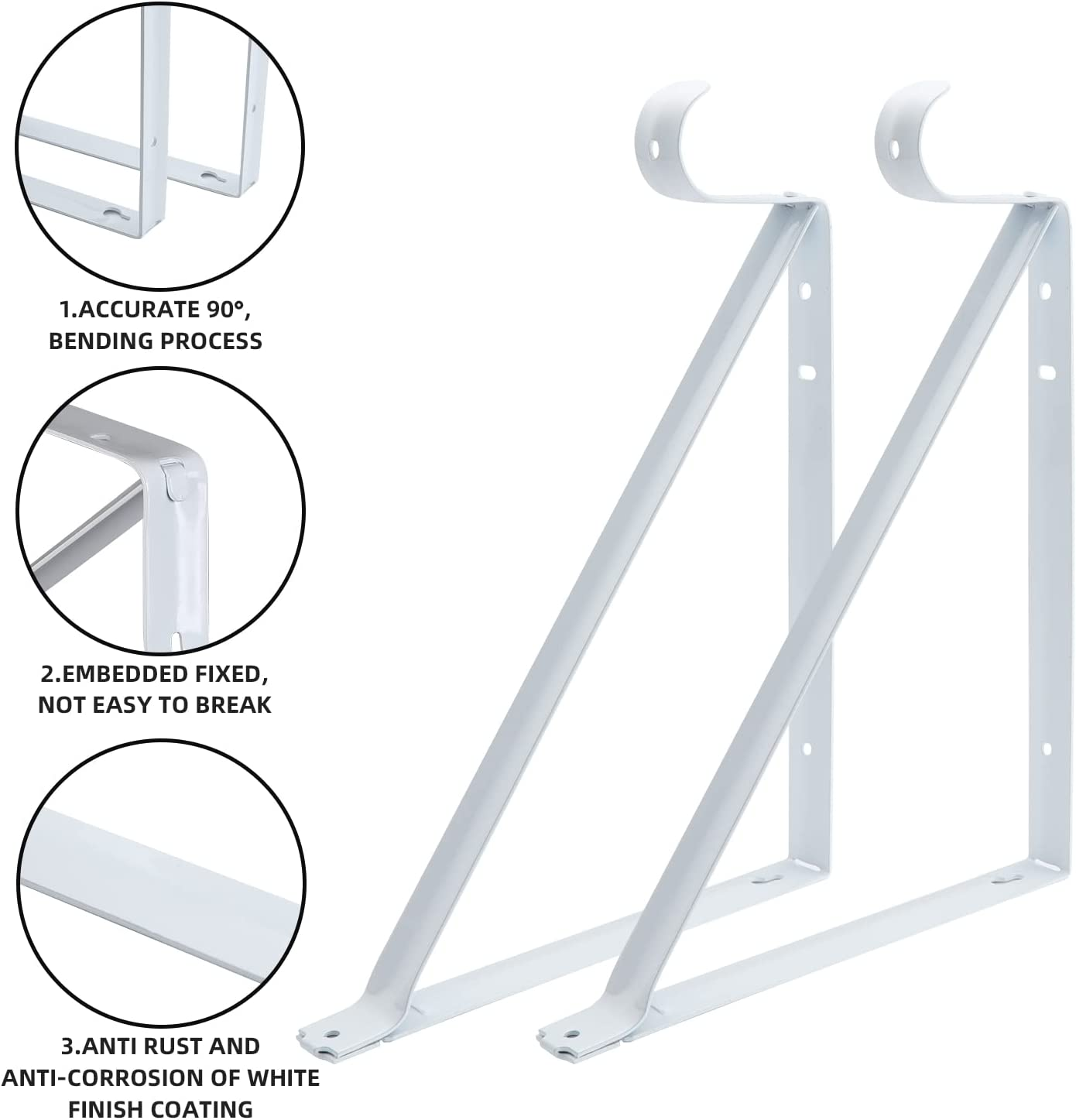 1.ACCURATE 90°, BENDING PROCESS

2.EMBEDDED FIXED, NOT EASY TO BREAK

3.ANTI RUST AND ANTI-CORROSION OF WHITE FINISH COATING