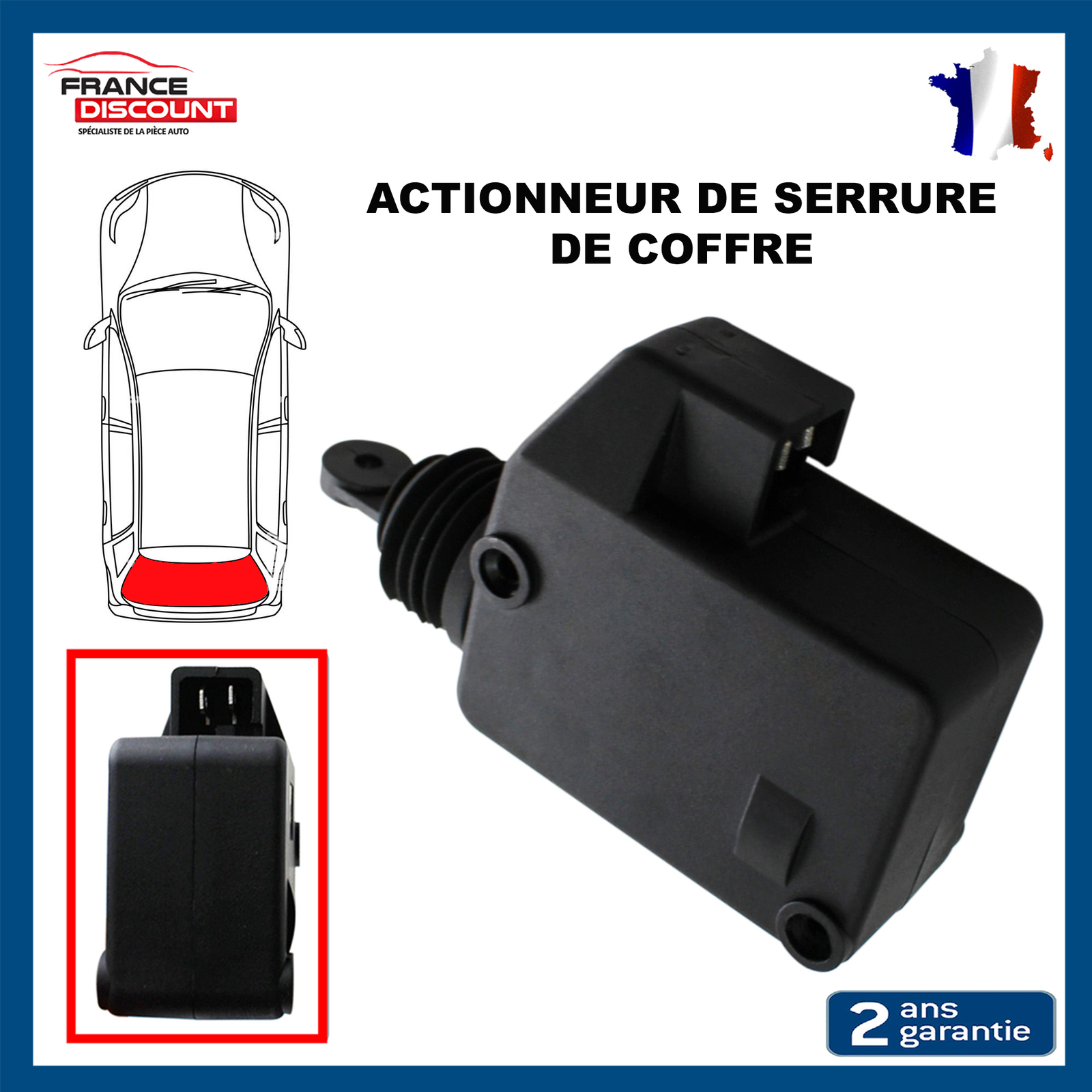 FRANCE DISCOUNT
SPÉCIALISTE DE LA PIÈCE AUTO

ACTIONNEUR DE SERRURE DE COFFRE

2 ans garantie