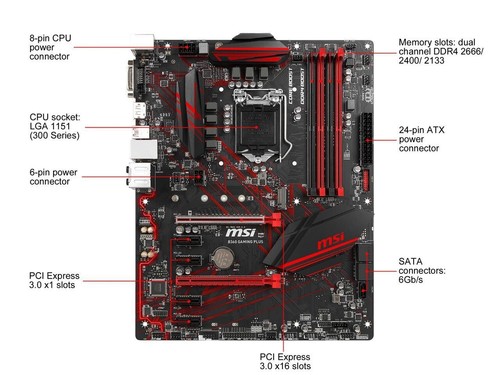 8-pin CPU power connector

CPU socket: LGA 1151 (300 Series)

6-pin power connector

PCI Express 3.0 x1 slots

Memory slots: dual channel DDR4 2666/ 2400/ 2133

24-pin ATX power connector

SATA connectors: 6Gb/s

PCI Express 3.0 x16 slots

CORE BOOST
DDR4 BOOST

msi
B360 GAMING PLUS

msi