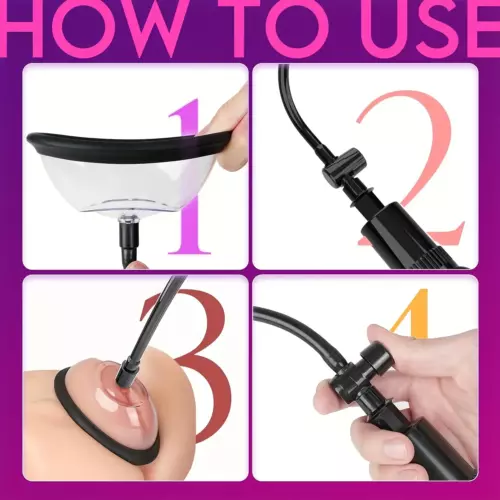 HOW TO USE

1

2

3

4