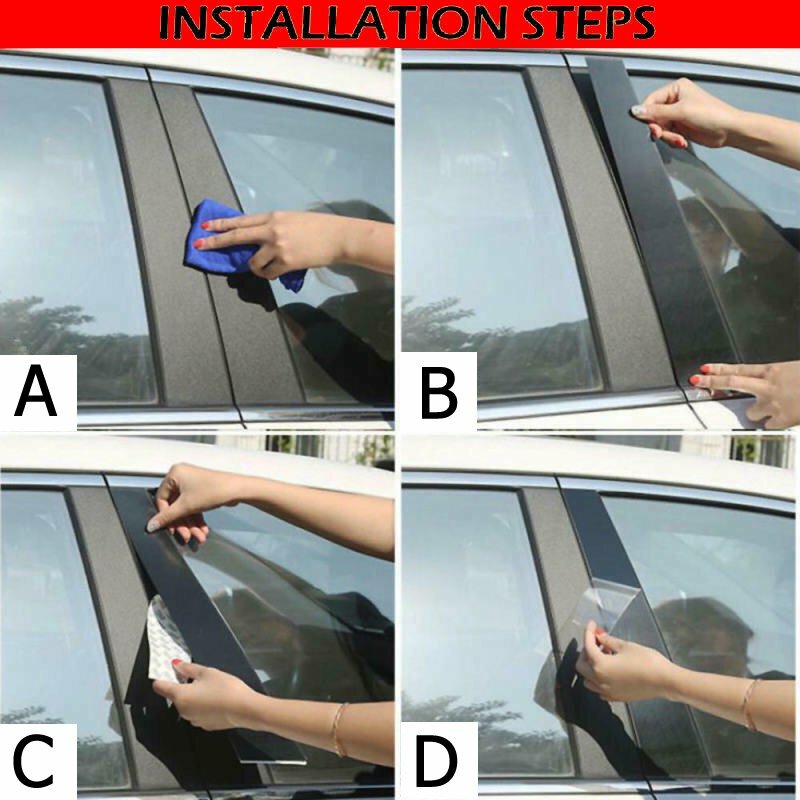 INSTALLATION STEPS

A

B

C

D